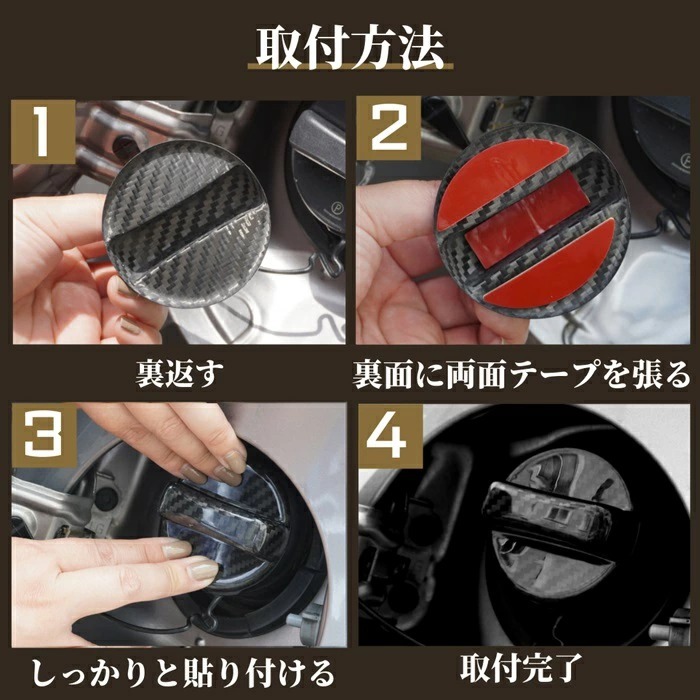 取付方法

1

裏返す

2

裏面に両面テープを張る

3

しっかりと貼り付ける

4

取付完了