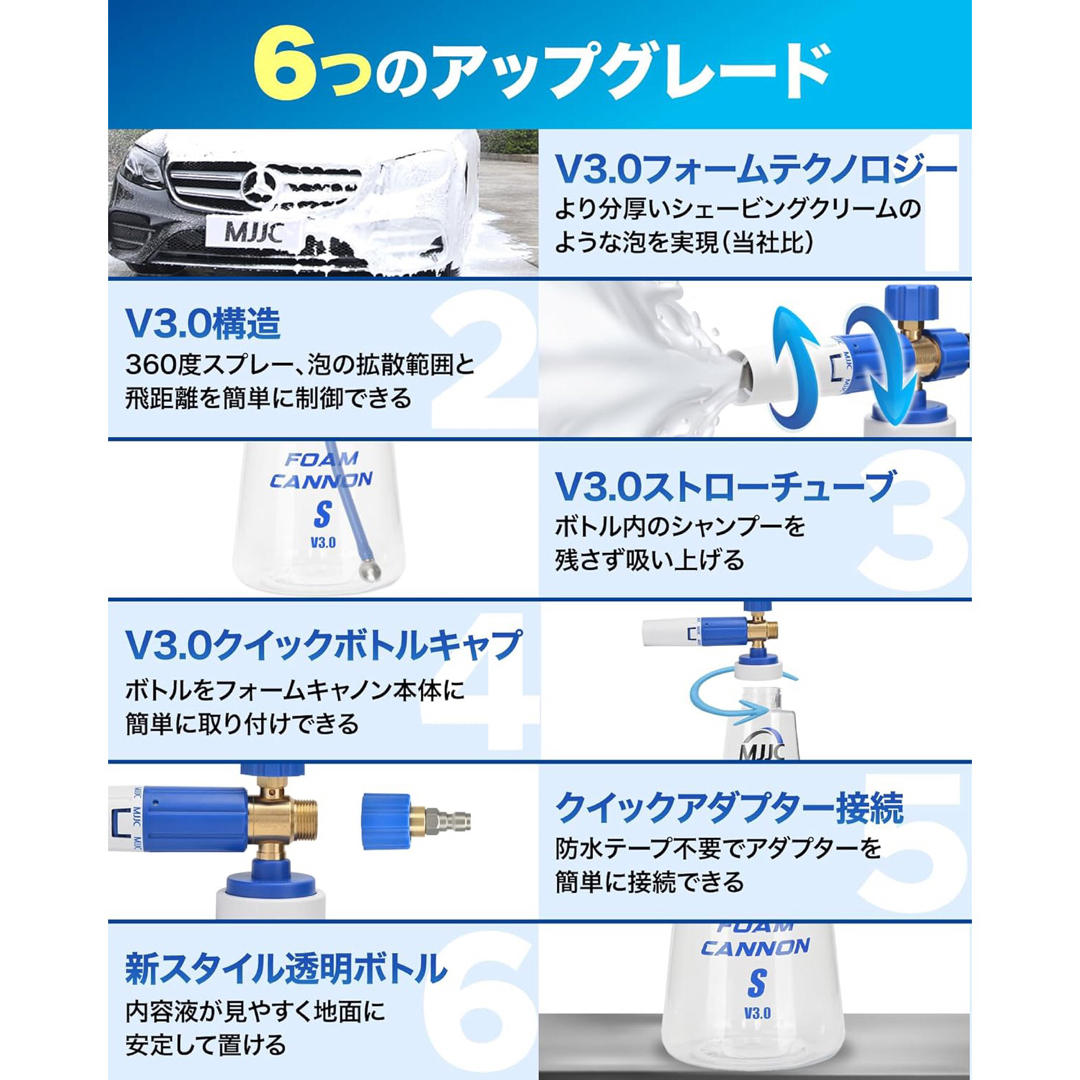 6つのアップグレード

MJJC

V3.0フォームテクノロジー
より分厚いシェービングクリームのような泡を実現（当社比）
1

V3.0構造
360度スプレー、泡の拡散範囲と飛距離を簡単に制御できる
2

MJJC

FOAM CANNON
S
V3.0

V3.0ストローチューブ
ボトル内のシャンプーを残さず吸い上げる
3

V3.0クイックボトルキャップ
ボトルをフォームキャノン本体に簡単に取り付けできる
4

MJJC

MJJC

クイックアダプター接続
防水テープ不要でアダプターを簡単に接続できる
5

新スタイル透明ボトル
内容液が見やすく地面に安定して置ける
6

FOAM CANNON
S
V3.0