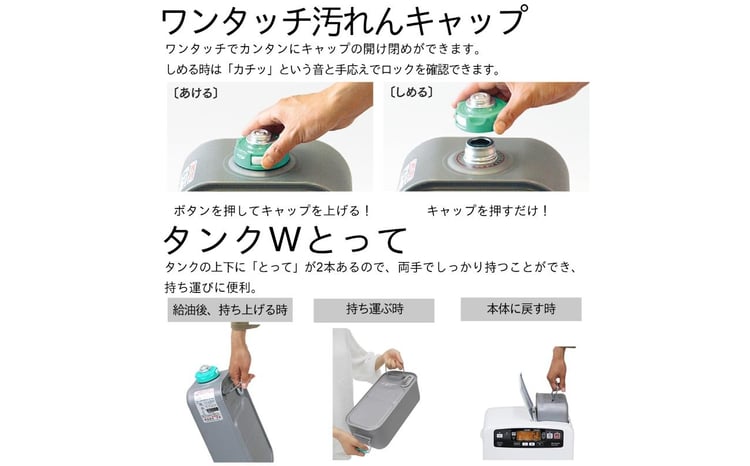 ワンタッチ汚れんキャップ

ワンタッチでカンタンにキャップの開け閉めができます。
しめる時は「カチッ」という音と手応えでロックを確認できます。

〔あける〕

〔しめる〕

ボタンを押してキャップを上げる！

キャップを押すだけ！

タンクWとって

タンクの上下に「とって」が2本あるので、両手でしっかり持つことができ、持ち運びに便利。

給油後、持ち上げる時

持ち運ぶ時

本体に戻す時