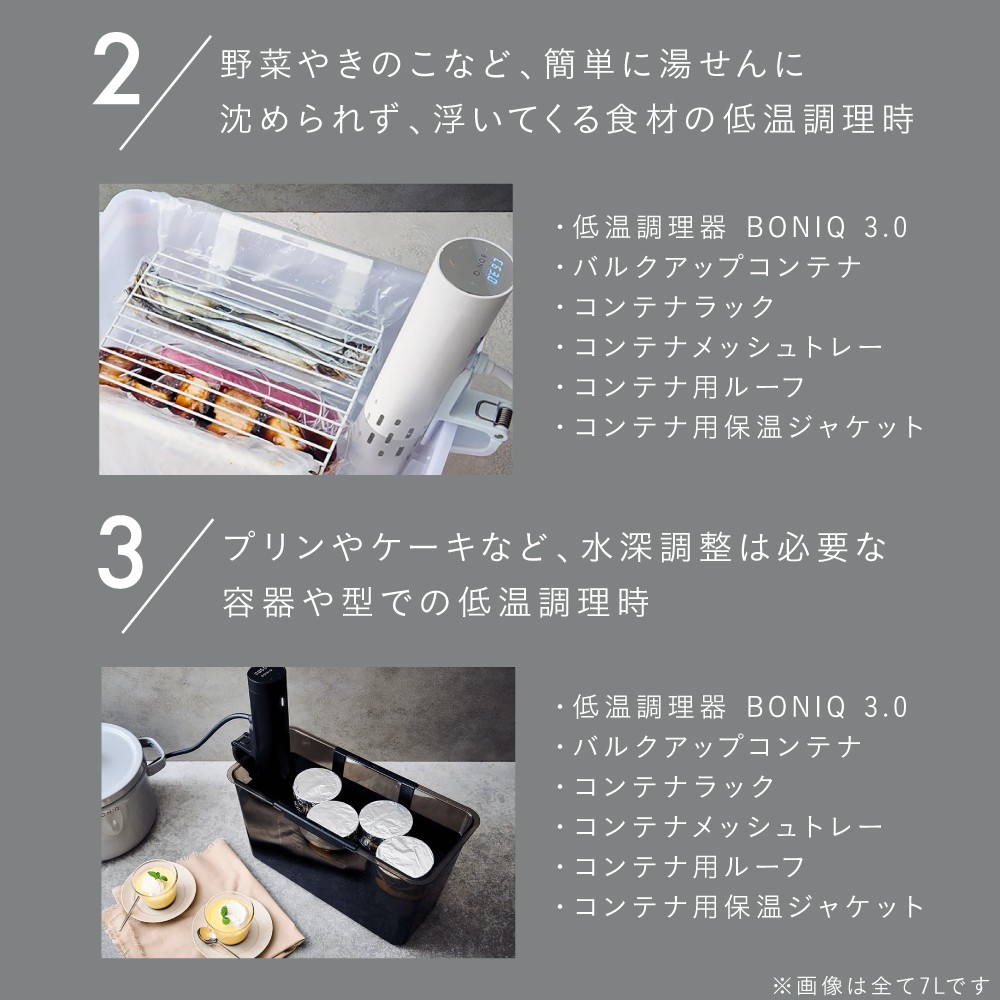 2 野菜やきのこなど、簡単に湯せんに沈められず、浮いてくる食材の低温調理時

・低温調理器 BONIQ 3.0
・バルクアップコンテナ
・コンテナラック
・コンテナメッシュトレー
・コンテナ用ルーフ
・コンテナ用保温ジャケット

3 プリンやケーキなど、水深調整は必要な容器や型での低温調理時

・低温調理器 BONIQ 3.0
・バルクアップコンテナ
・コンテナラック
・コンテナメッシュトレー
・コンテナ用ルーフ
・コンテナ用保温ジャケット

※画像は全て7Lです