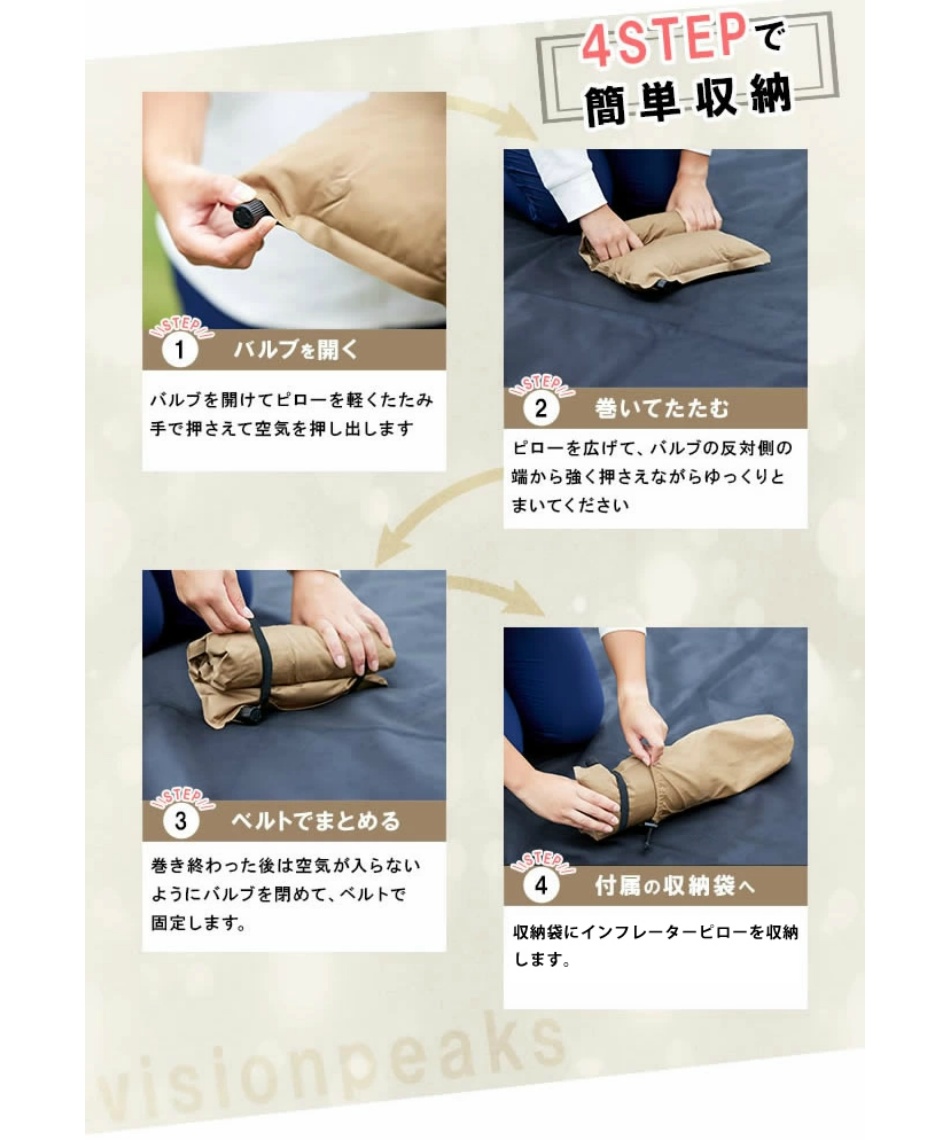 4STEPで
簡単収納

STEP
1 バルブを開く

バルブを開けてピローを軽くたたみ手で押さえて空気を押し出します

STEP
2 巻いてたたむ

ピローを広げて、バルブの反対側の端から強く押さえながらゆっくりとまいてください

STEP
3 ベルトでまとめる

巻き終わった後は空気が入らないようにバルブを閉めて、ベルトで固定します。

STEP
4 付属の収納袋へ

収納袋にインフレーターピローを収納します。

visionpeaks