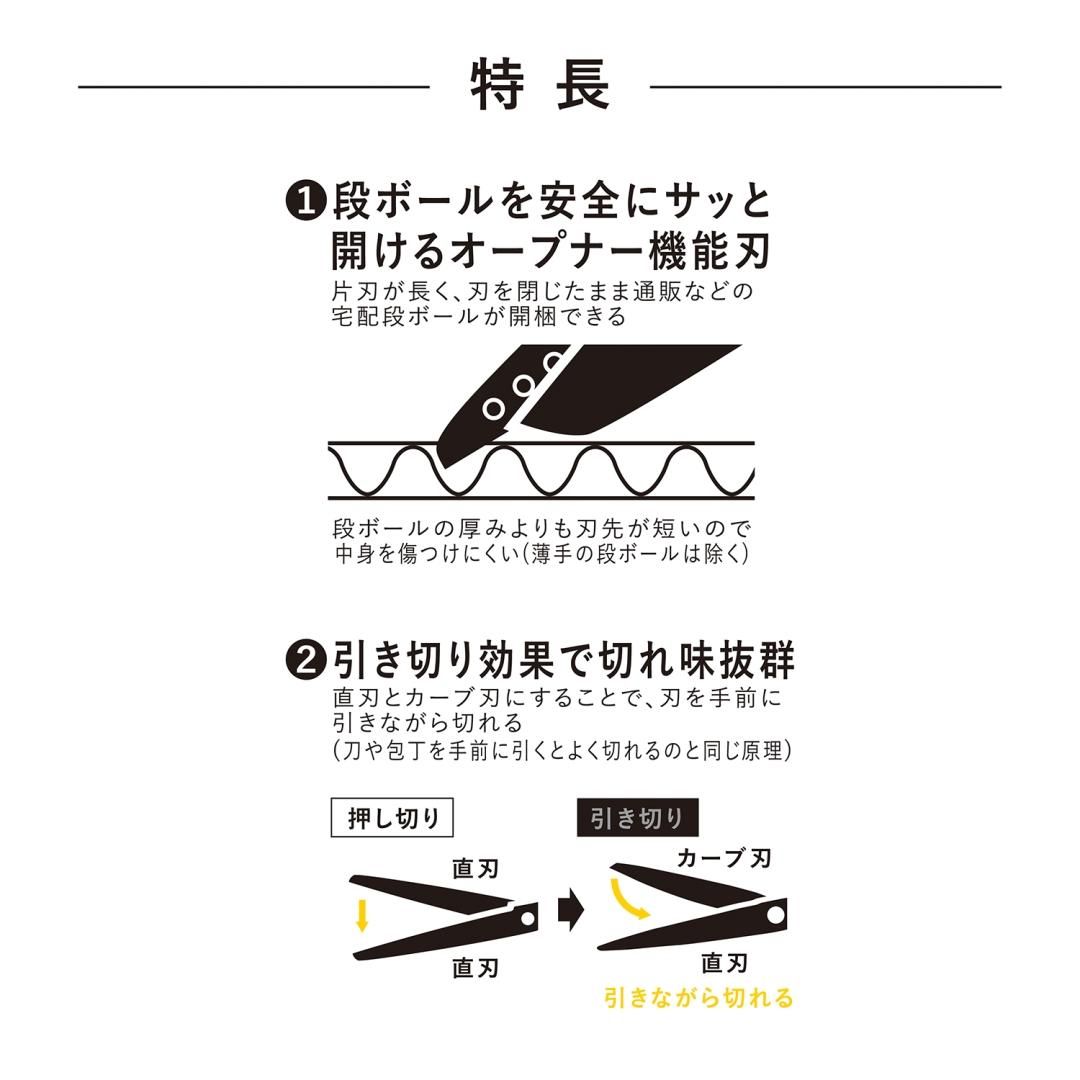 特長

❶段ボールを安全にサッと開けるオープナー機能刃

片刃が長く、刃を閉じたまま通販などの宅配段ボールが開梱できる

段ボールの厚みよりも刃先が短いので中身を傷つけにくい(薄手の段ボールは除く)

❷引き切り効果で切れ味抜群

直刃とカーブ刃にすることで、刃を手前に引きながら切れる
(刀や包丁を手前に引くとよく切れるのと同じ原理)

押し切り

直刃

直刃

引き切り

カーブ刃

直刃

引きながら切れる