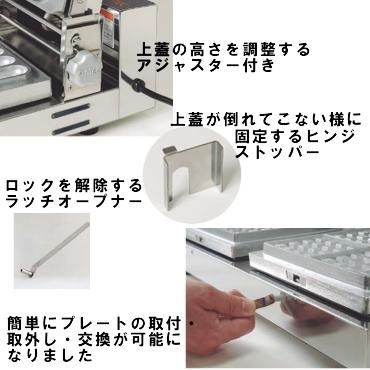 上蓋の高さを調整するアジャスター付き

上蓋が倒れてこない様に固定するヒンジストッパー

ロックを解除するラッチオープナー

簡単にプレートの取付・取外し・交換が可能になりました