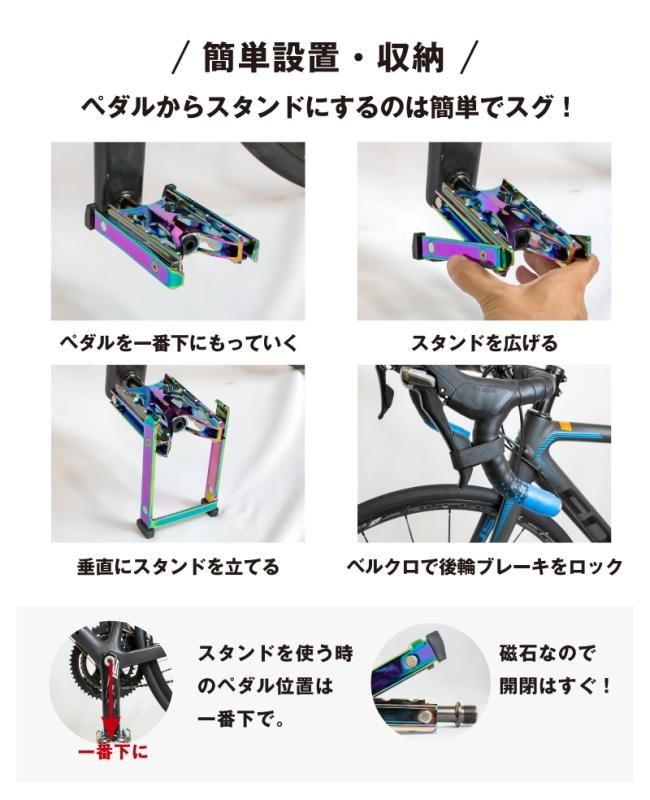 / 簡単設置・収納 /

ペダルからスタンドにするのは簡単でスグ！

ペダルを一番下にもっていく

スタンドを広げる

垂直にスタンドを立てる

ベルクロで後輪ブレーキをロック

一番下に

スタンドを使う時のペダル位置は一番下で。

磁石なので開閉はすぐ！