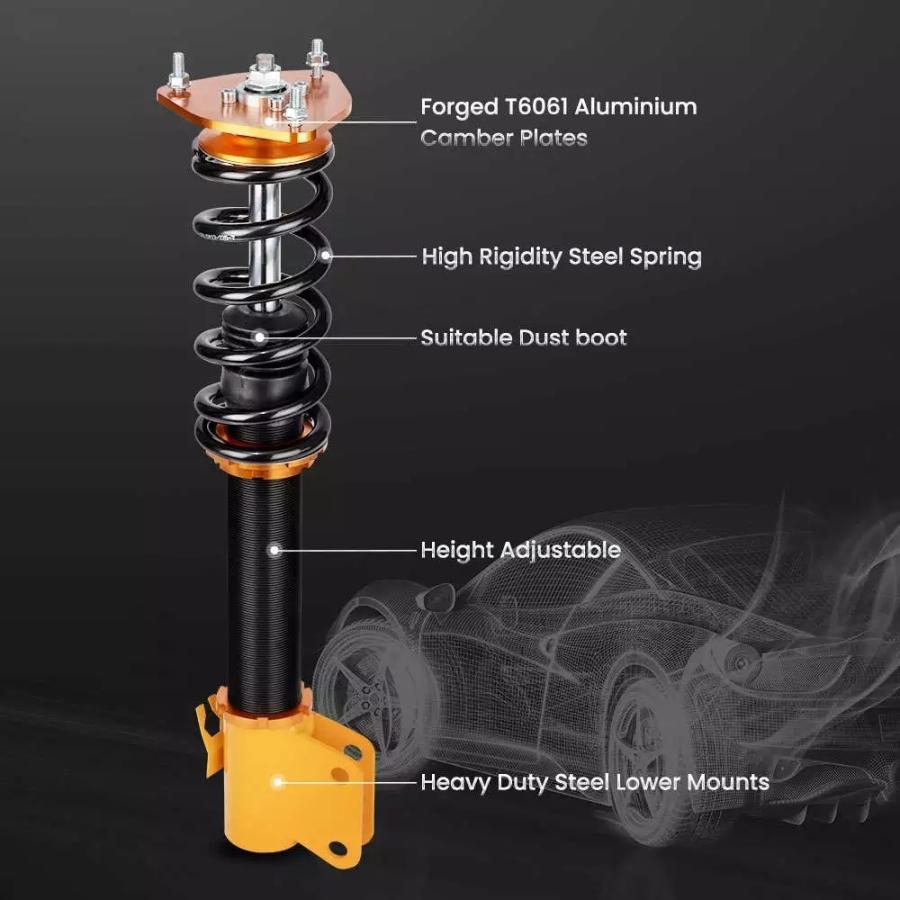 Forged T6061 Aluminium Camber Plates

High Rigidity Steel Spring

Suitable Dust boot

Height Adjustable

Heavy Duty Steel Lower Mounts