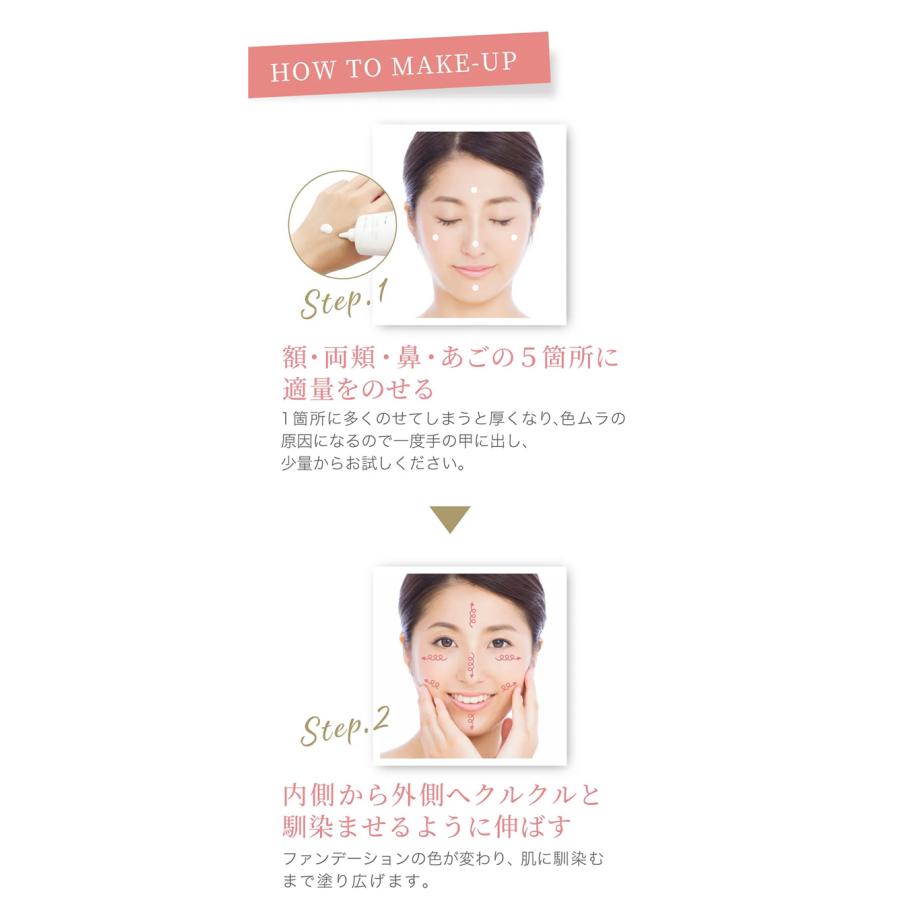 HOW TO MAKE-UP

Step.1

額・両頬・鼻・あごの５箇所に適量をのせる

１箇所に多くのせてしまうと厚くなり、色ムラの原因になるので一度手の甲に出し、少量からお試しください。

Step.2

内側から外側へクルクルと馴染ませるように伸ばす

ファンデーションの色が変わり、肌に馴染むまで塗り広げます。