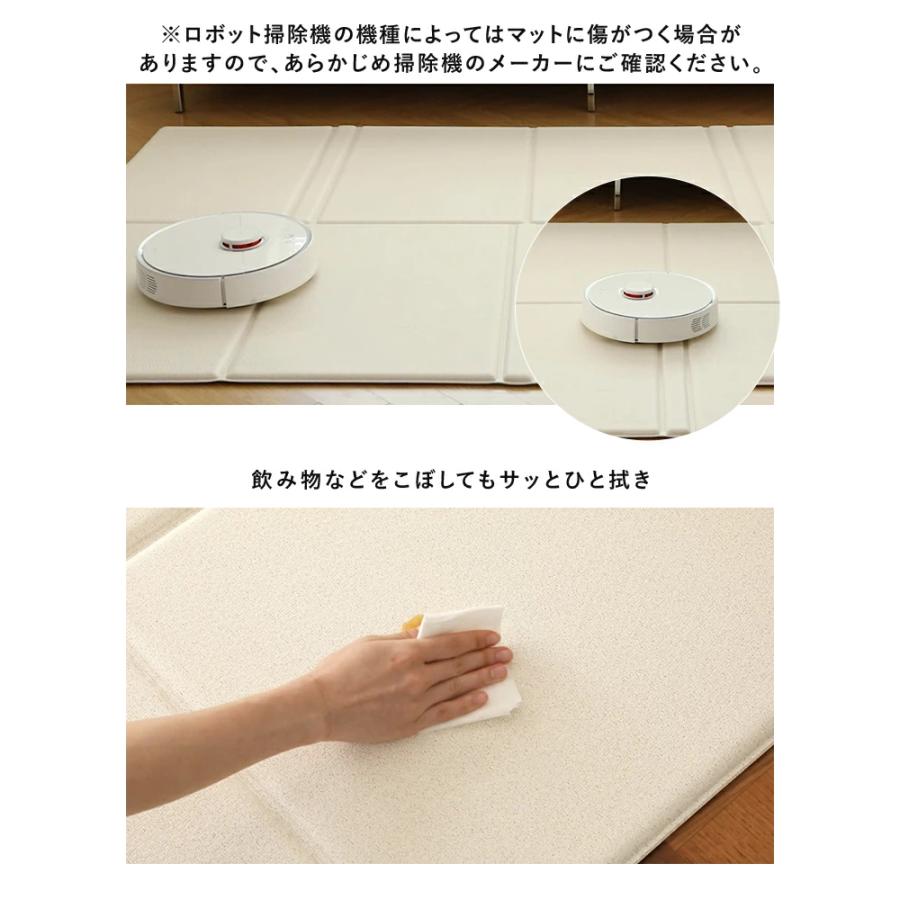 ※ロボット掃除機の機種によってはマットに傷がつく場合がありますので、あらかじめ掃除機のメーカーにご確認ください。

飲み物などをこぼしてもサッとひと拭き