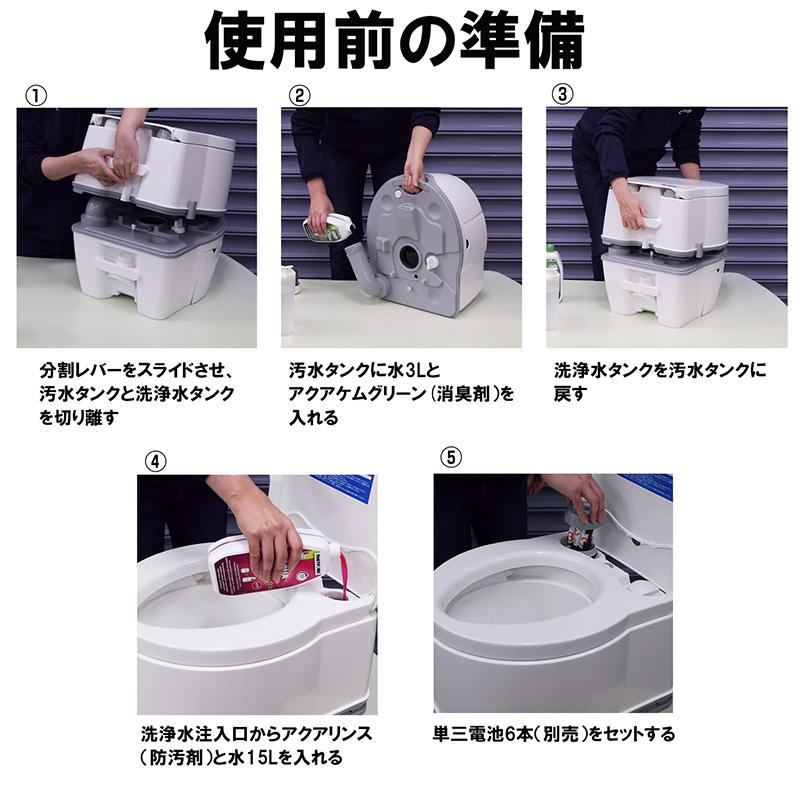 使用前の準備

①

分割レバーをスライドさせ、汚水タンクと洗浄水タンクを切り離す

②

汚水タンクに水3Lとアクアケムグリーン（消臭剤）を入れる

③

洗浄水タンクを汚水タンクに戻す

④

洗浄水注入口からアクアリンス（防汚剤）と水15Lを入れる

⑤

単三電池6本（別売）をセットする