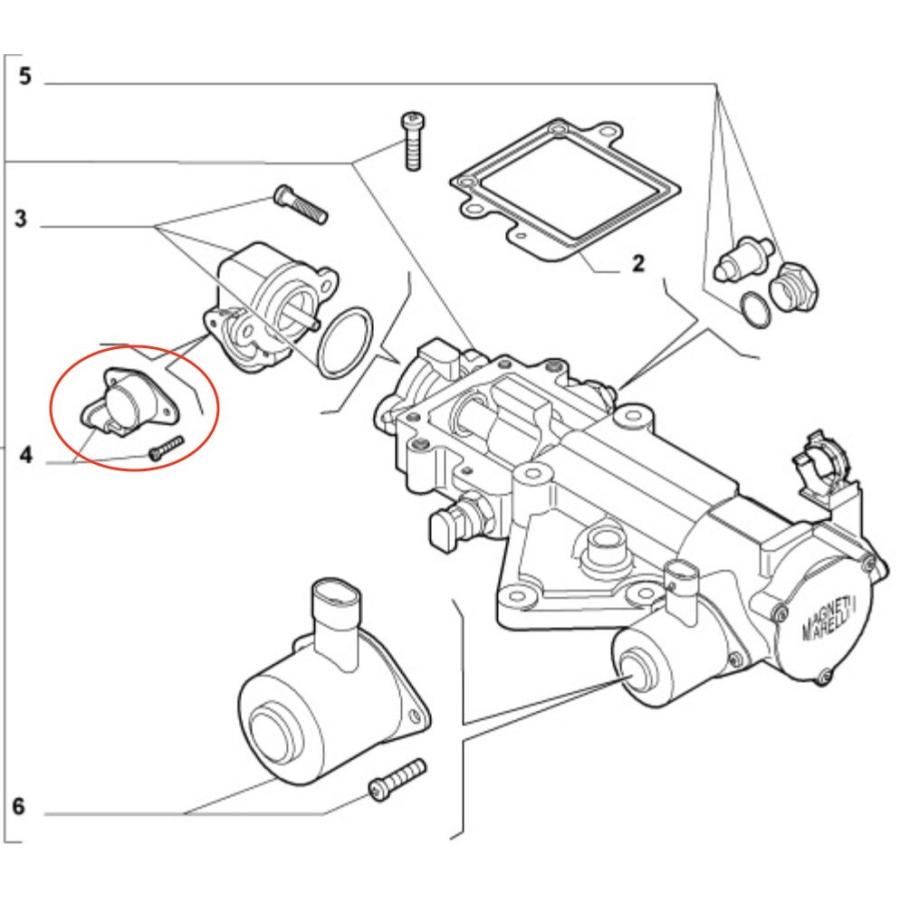 5
3
2
4
MAGNETI MARELLI
6