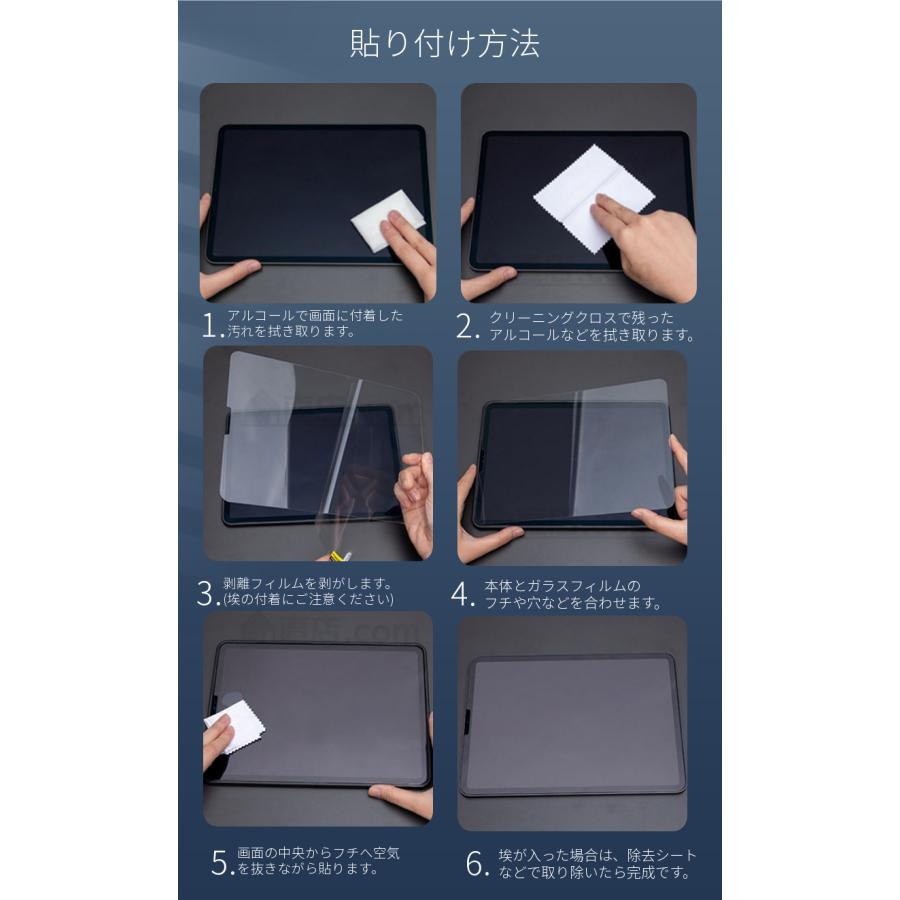 貼り付け方法

1. アルコールで画面に付着した汚れを拭き取ります。

2. クリーニングクロスで残ったアルコールなどを拭き取ります。

3. 剥離フィルムを剥がします。(埃の付着にご注意ください)

4. 本体とガラスフィルムのフチや穴などを合わせます。

5. 画面の中央からフチへ空気を抜きながら貼ります。

6. 埃が入った場合は、除去シートなどで取り除いたら完成です。