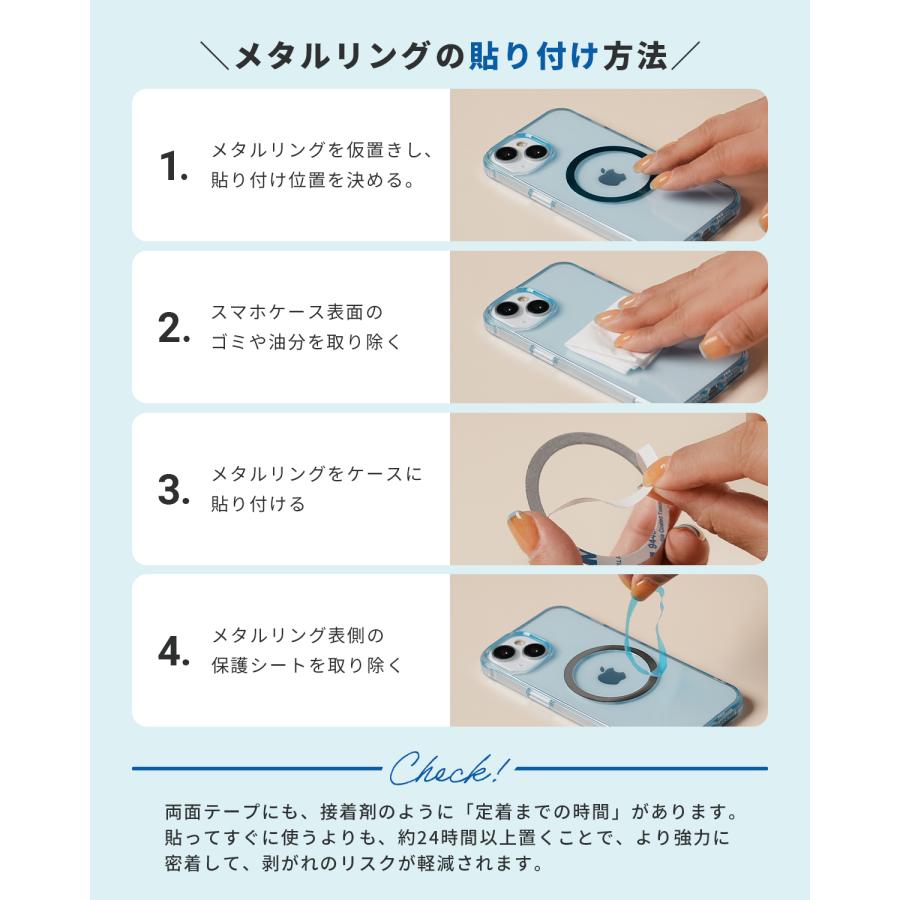 ＼メタルリングの貼り付け方法／

1. メタルリングを仮置きし、貼り付け位置を決める。

2. スマホケース表面のゴミや油分を取り除く

3. メタルリングをケースに貼り付ける

4. メタルリング表側の保護シートを取り除く

Check!

両面テープにも、接着剤のように「定着までの時間」があります。貼ってすぐに使うよりも、約24時間以上置くことで、より強力に密着して、剥がれのリスクが軽減されます。