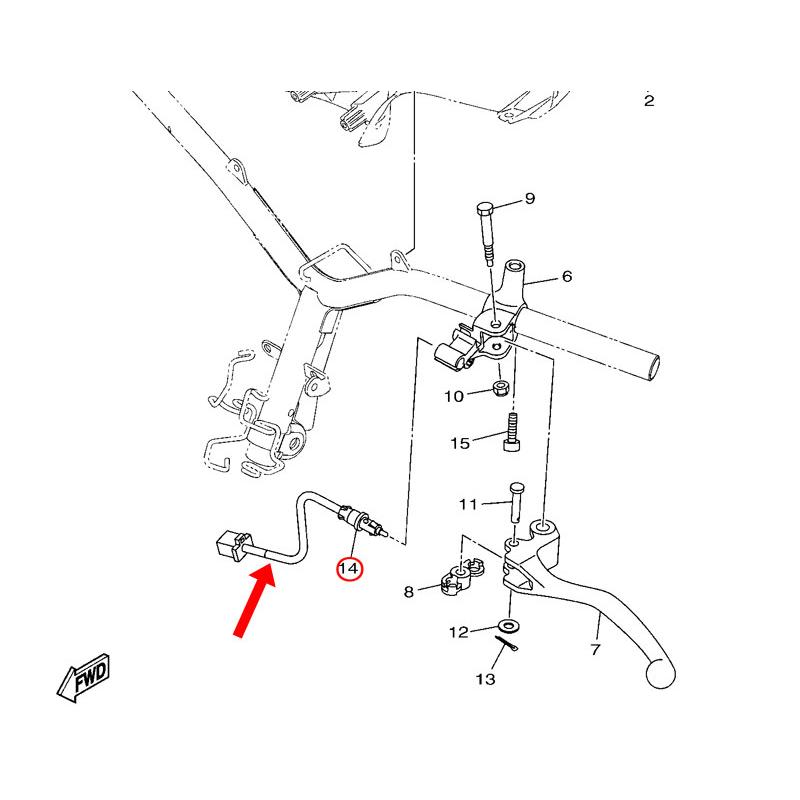 2
9
6
10
15
11
14
8
12
7
13
FWD