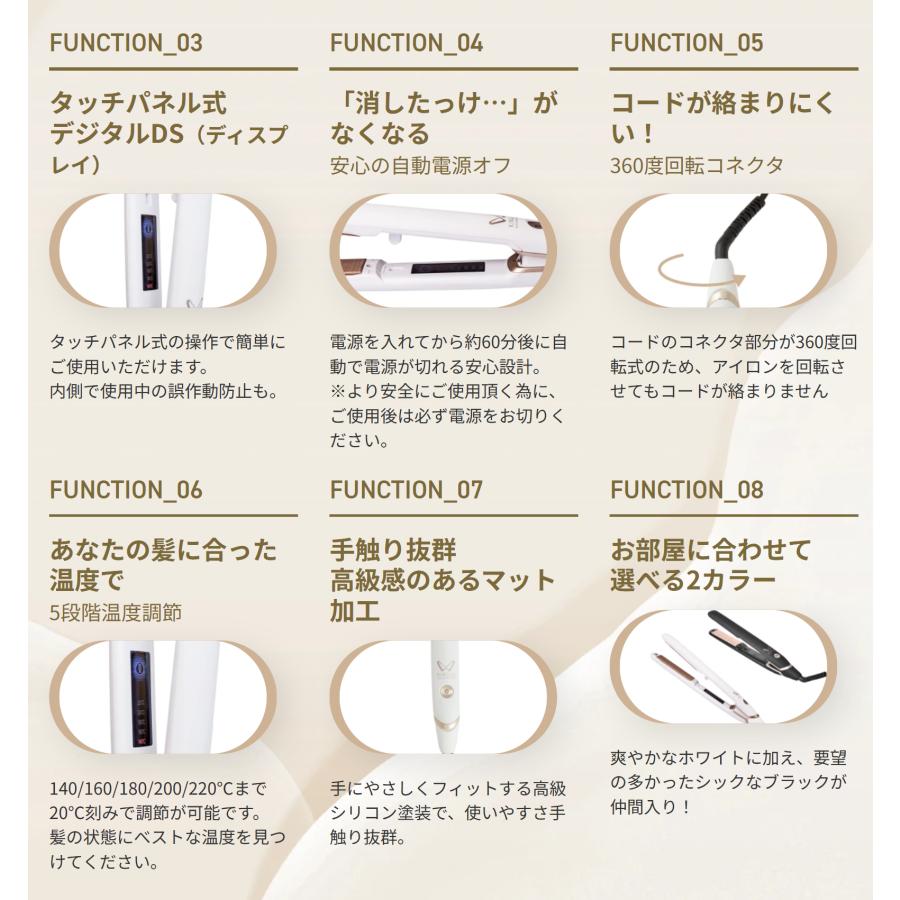 FUNCTION_03

タッチパネル式デジタルDS（ディスプレイ）

タッチパネル式の操作で簡単にご使用いただけます。
内側で使用中の誤作動防止も。

FUNCTION_04

「消したっけ…」がなくなる
安心の自動電源オフ

電源を入れてから約60分後に自動で電源が切れる安心設計。
※より安全にご使用頂く為に、ご使用後は必ず電源をお切りください。

FUNCTION_05

コードが絡まりにくい！
360度回転コネクタ

コードのコネクタ部分が360度回転式のため、アイロンを回転させてもコードが絡まりません

FUNCTION_06

あなたの髪に合った温度で
5段階温度調節

140/160/180/200/220°Cまで20°C刻みで調節が可能です。
髪の状態にベストな温度を見つけてください。

FUNCTION_07

手触り抜群
高級感のあるマット加工

手にやさしくフィットする高級シリコン塗装で、使いやすさ手触り抜群。

FUNCTION_08

お部屋に合わせて選べる2カラー

爽やかなホワイトに加え、要望の多かったシックなブラックが仲間入り！