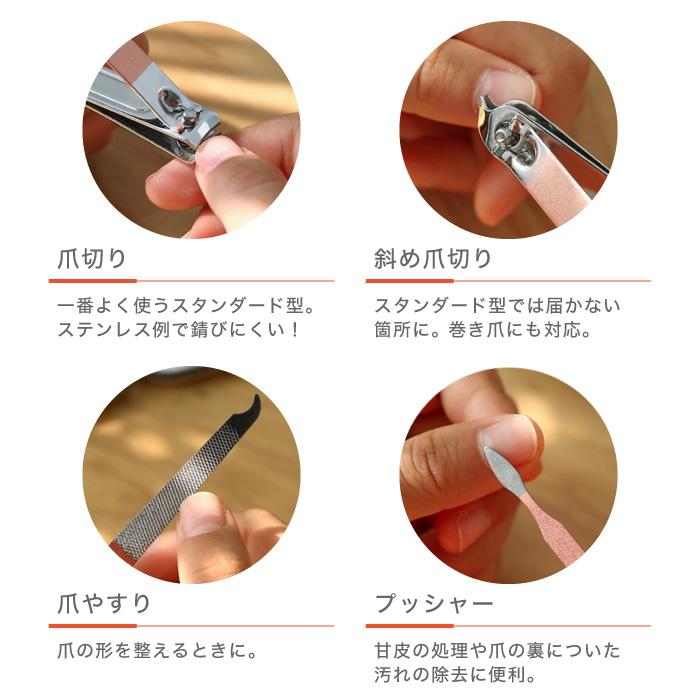 爪切り

一番よく使うスタンダード型。ステンレス例で錆びにくい！

斜め爪切り

スタンダード型では届かない箇所に。巻き爪にも対応。

爪やすり

爪の形を整えるときに。

プッシャー

甘皮の処理や爪の裏についた汚れの除去に便利。