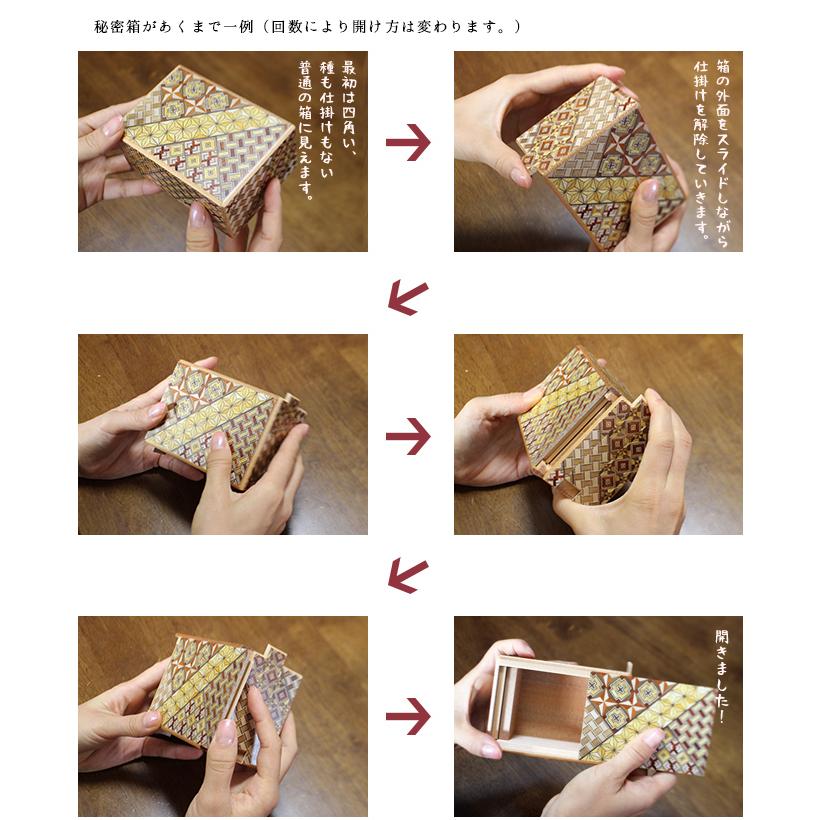 秘密箱があくまで一例（回数により開け方は変わります。）

最初は四角い、種も仕掛けもない普通の箱に見えます。

箱の外面をスライドしながら仕掛けを解除していきます。

開きました！