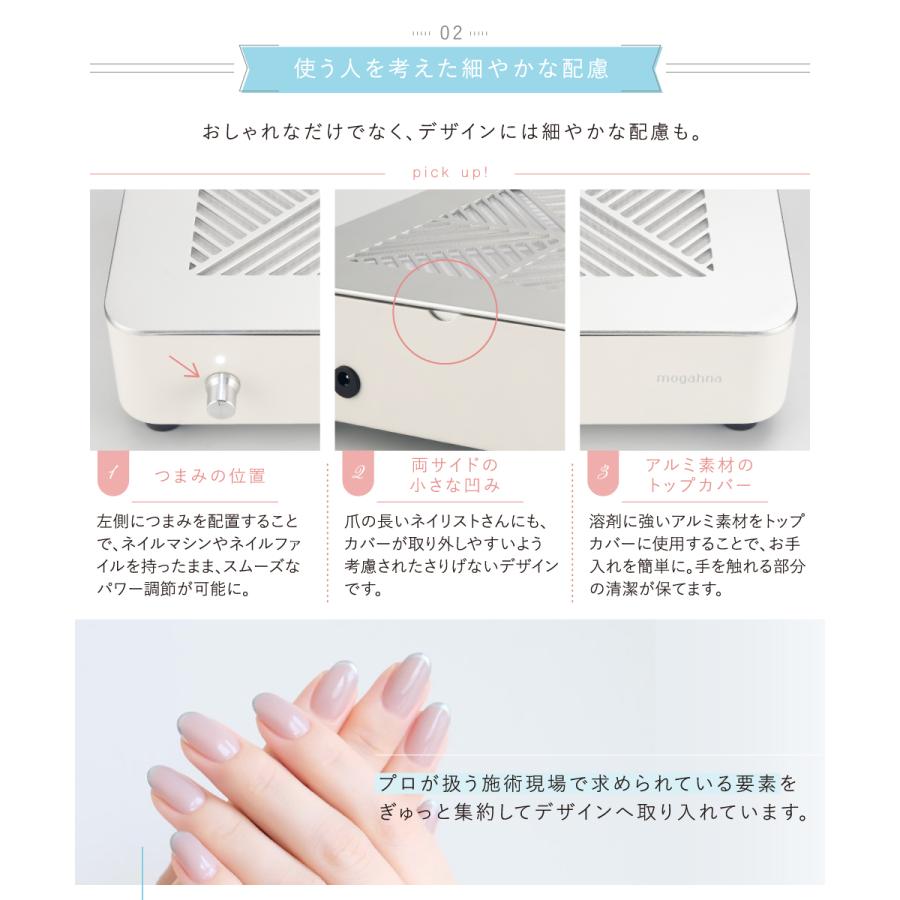 02

使う人を考えた細やかな配慮

おしゃれなだけでなく、デザインには細やかな配慮も。

pick up!

mogahna

1 つまみの位置

左側につまみを配置することで、ネイルマシンやネイルファイルを持ったまま、スムーズなパワー調節が可能に。

2 両サイドの小さな凹み

爪の長いネイリストさんにも、カバーが取り外しやすいよう考慮されたさりげないデザインです。

3 アルミ素材のトップカバー

溶剤に強いアルミ素材をトップカバーに使用することで、お手入れを簡単に。手を触れる部分の清潔が保てます。

プロが扱う施術現場で求められている要素をぎゅっと集約してデザインへ取り入れています。