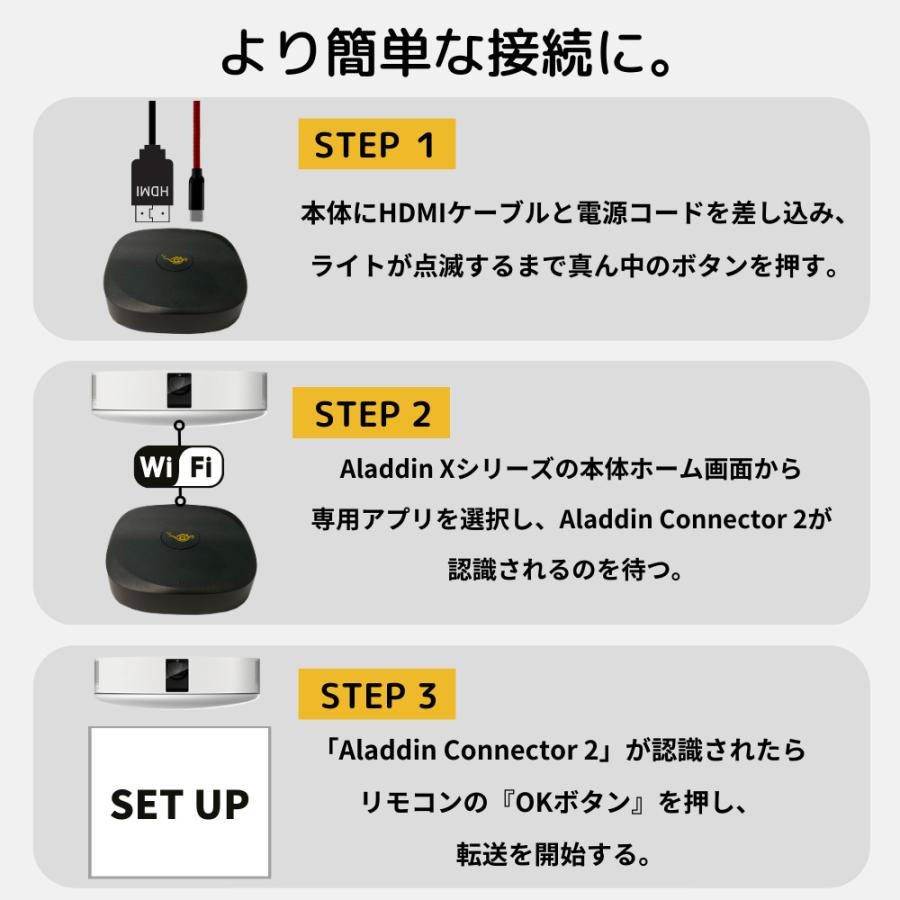 より簡単な接続に。

HDMI

STEP 1

本体にHDMIケーブルと電源コードを差し込み、ライトが点滅するまで真ん中のボタンを押す。

Wi Fi

STEP 2

Aladdin Xシリーズの本体ホーム画面から専用アプリを選択し、Aladdin Connector 2が認識されるのを待つ。

SET UP

STEP 3

「Aladdin Connector 2」が認識されたらリモコンの『OKボタン』を押し、転送を開始する。