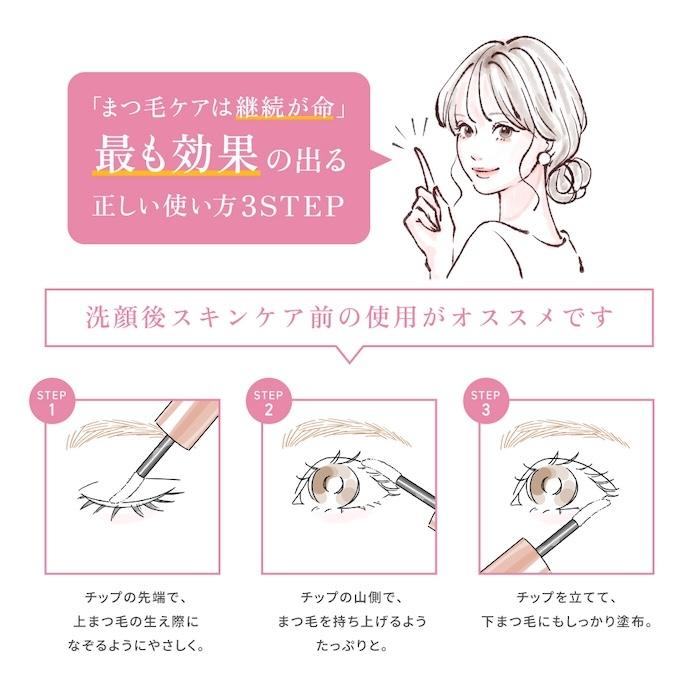 「まつ毛ケアは継続が命」
最も効果の出る
正しい使い方3STEP

洗顔後スキンケア前の使用がオススメです

STEP 1
チップの先端で、上まつ毛の生え際になぞるようにやさしく。

STEP 2
チップの山側で、まつ毛を持ち上げるようたっぷりと。

STEP 3
チップを立てて、下まつ毛にもしっかり塗布。