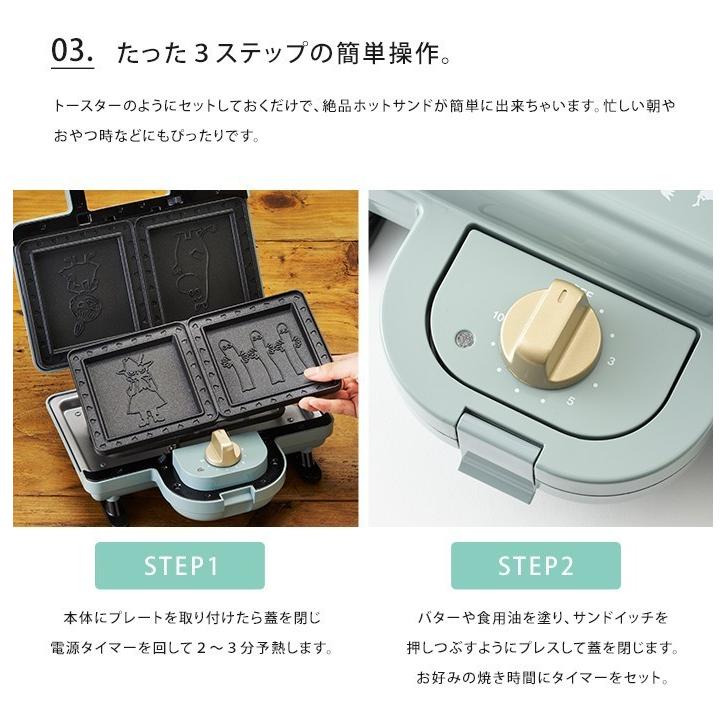 03. たった３ステップの簡単操作。

トースターのようにセットしておくだけで、絶品ホットサンドが簡単に出来ちゃいます。忙しい朝やおやつ時などにもぴったりです。

10

3

5

STEP1

本体にプレートを取り付けたら蓋を閉じ
電源タイマーを回して２～３分予熱します。

STEP2

バターや食用油を塗り、サンドイッチを
押しつぶすようにプレスして蓋を閉じます。
お好みの焼き時間にタイマーをセット。