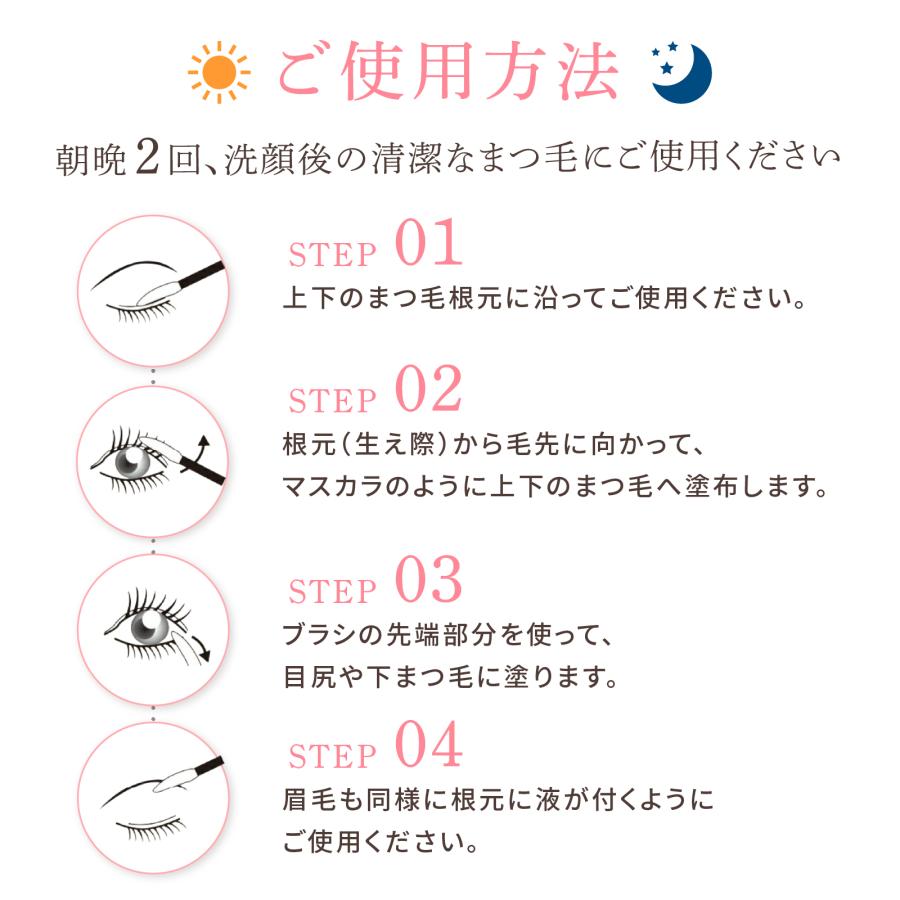 ご使用方法

朝晩2回、洗顔後の清潔なまつ毛にご使用ください

STEP 01
上下のまつ毛根元に沿ってご使用ください。

STEP 02
根元（生え際）から毛先に向かって、マスカラのように上下のまつ毛へ塗布します。

STEP 03
ブラシの先端部分を使って、目尻や下まつ毛に塗ります。

STEP 04
眉毛も同様に根元に液が付くようにご使用ください。