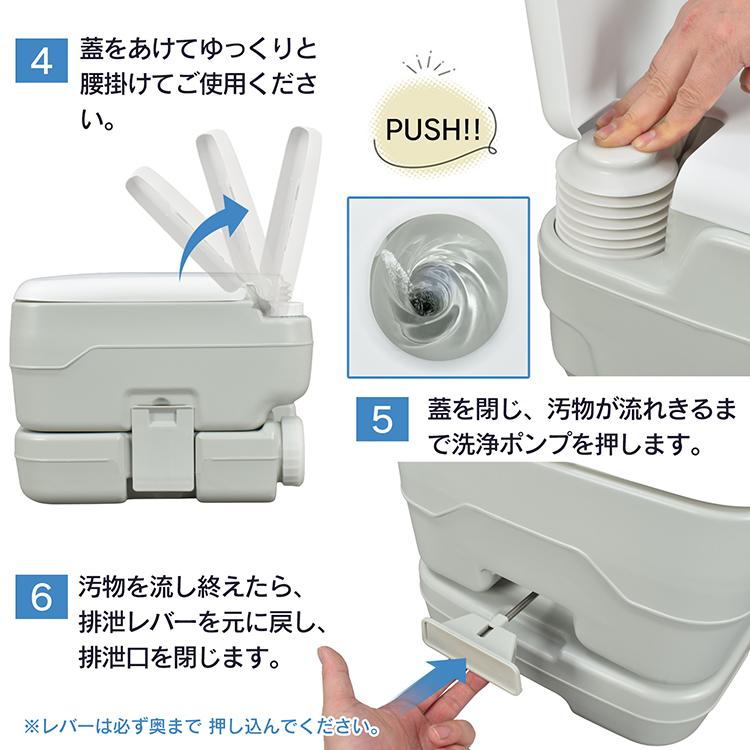 4 蓋をあけてゆっくりと腰掛けてご使用ください。

PUSH!!

5 蓋を閉じ、汚物が流れきるまで洗浄ポンプを押します。

6 汚物を流し終えたら、排泄レバーを元に戻し、排泄口を閉じます。

※レバーは必ず奥まで 押し込んでください。