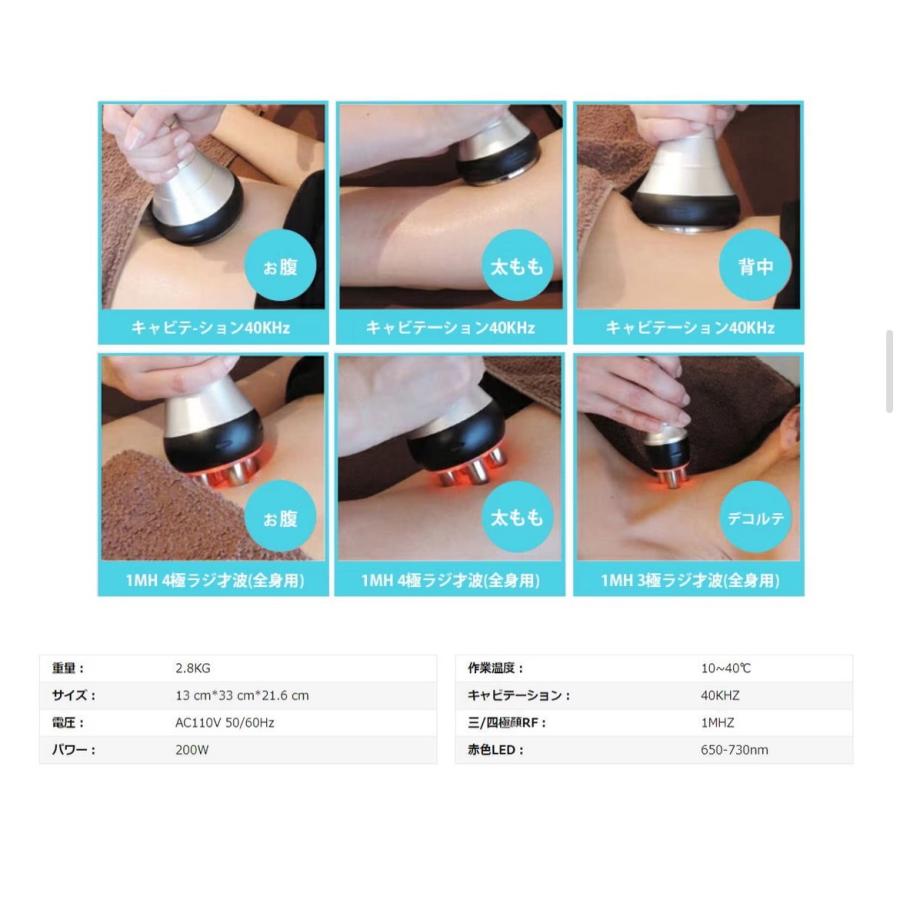 お腹

キャビテ-ション40KHz

太もも

キャビテーション40KHz

背中

キャビテーション40KHz

お腹

1MH 4極ラジオ波(全身用)

太もも

1MH 4極ラジオ波(全身用)

デコルテ

1MH 3極ラジオ波(全身用)

| 重量： | 2.8KG |
|---|---|
| サイズ： | 13 cm*33 cm*21.6 cm |
| 電圧： | AC110V 50/60Hz |
| パワー： | 200W |

| 作業温度： | 10~40℃ |
|---|---|
| キャビテーション： | 40KHZ |
| 三/四極顔RF： | 1MHZ |
| 赤色LED： | 650-730nm |