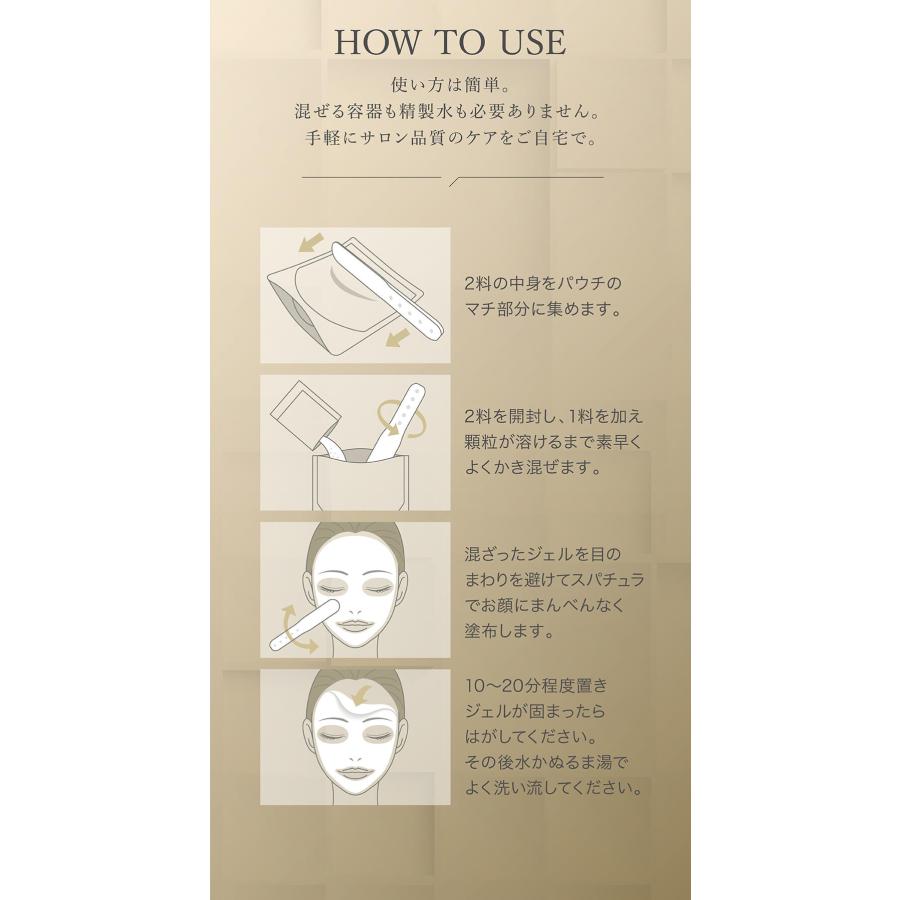 HOW TO USE

使い方は簡単。
混ぜる容器も精製水も必要ありません。
手軽にサロン品質のケアをご自宅で。

2料の中身をパウチのマチ部分に集めます。

2料を開封し、1料を加え顆粒が溶けるまで素早くよくかき混ぜます。

混ざったジェルを目のまわりを避けてスパチュラでお顔にまんべんなく塗布します。

10〜20分程度置きジェルが固まったらはがしてください。
その後水かぬるま湯でよく洗い流してください。