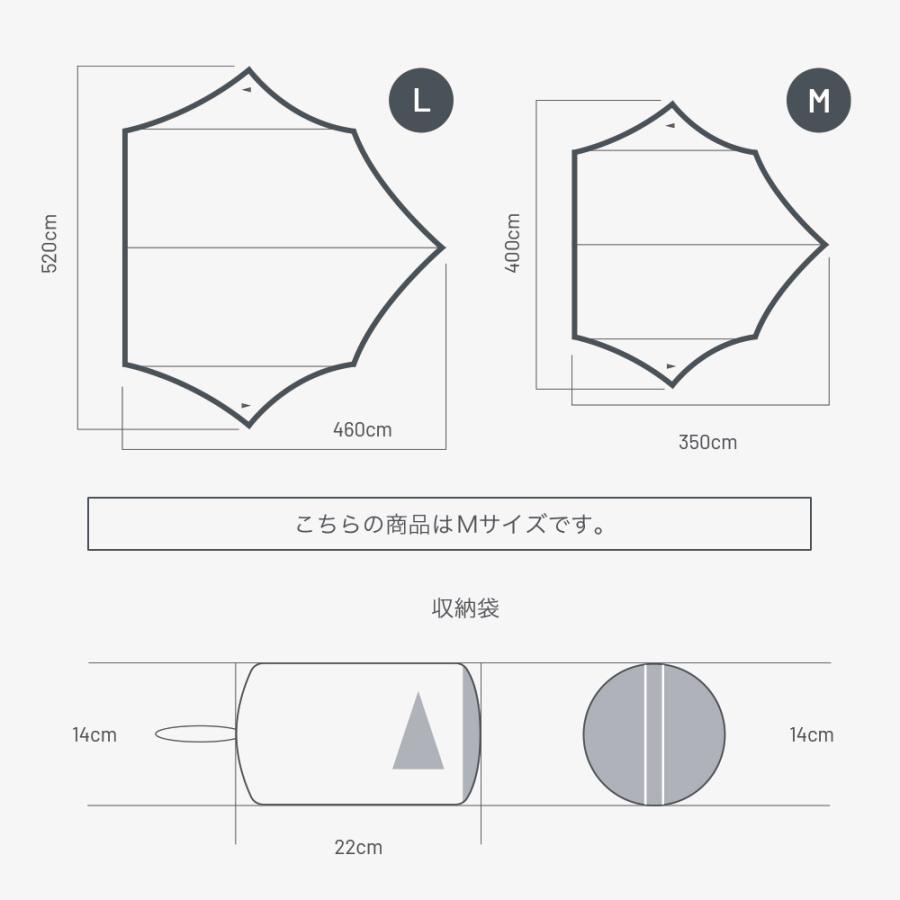 L

520cm

460cm

M

400cm

350cm

こちらの商品はMサイズです。

収納袋

14cm

22cm

14cm