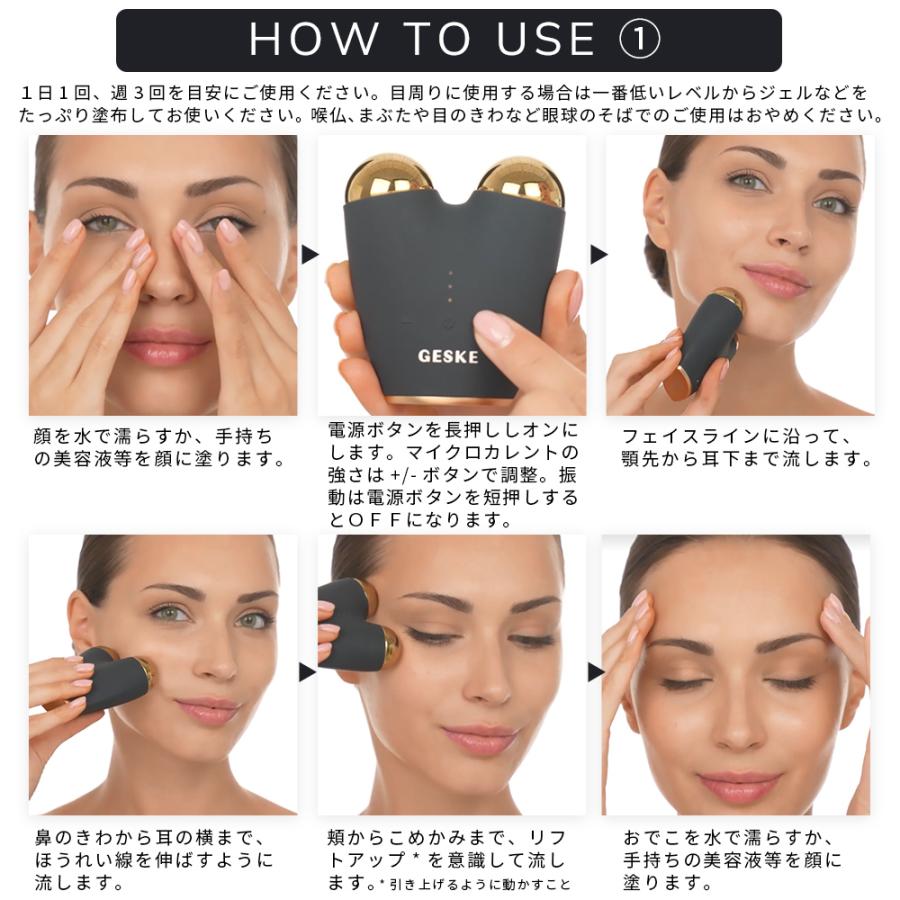 HOW TO USE ①

１日１回、週３回を目安にご使用ください。目周りに使用する場合は一番低いレベルからジェルなどをたっぷり塗布してお使いください。喉仏、まぶたや目のきわなど眼球のそばでのご使用はおやめください。

GESKE

顔を水で濡らすか、手持ちの美容液等を顔に塗ります。

電源ボタンを長押ししオンにします。マイクロカレントの強さは +/- ボタンで調整。振動は電源ボタンを短押しするとＯＦＦになります。

フェイスラインに沿って、顎先から耳下まで流します。

鼻のきわから耳の横まで、ほうれい線を伸ばすように流します。

頬からこめかみまで、リフトアップ＊を意識して流します。＊引き上げるように動かすこと

おでこを水で濡らすか、手持ちの美容液等を顔に塗ります。