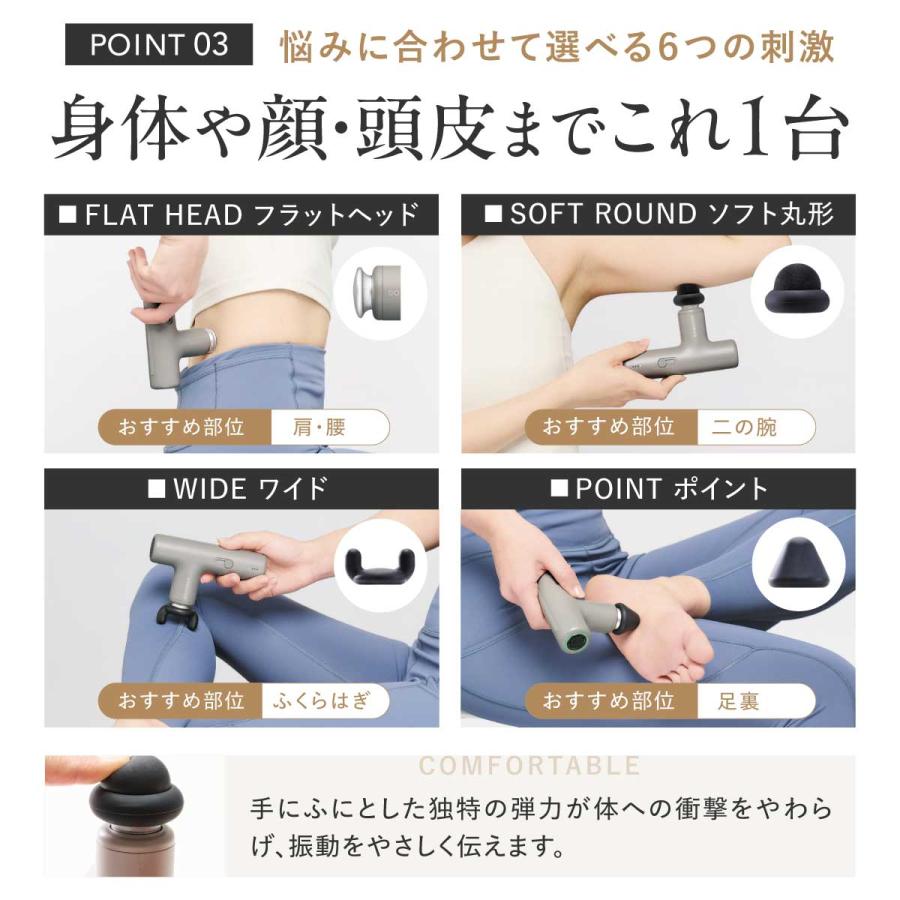 POINT 03 悩みに合わせて選べる6つの刺激

身体や顔・頭皮までこれ1台

■ FLAT HEAD フラットヘッド

おすすめ部位 肩・腰

■ SOFT ROUND ソフト丸形

おすすめ部位 二の腕

■ WIDE ワイド

おすすめ部位 ふくらはぎ

■ POINT ポイント

おすすめ部位 足裏

COMFORTABLE

手にふにとした独特の弾力が体への衝撃をやわらげ、振動をやさしく伝えます。