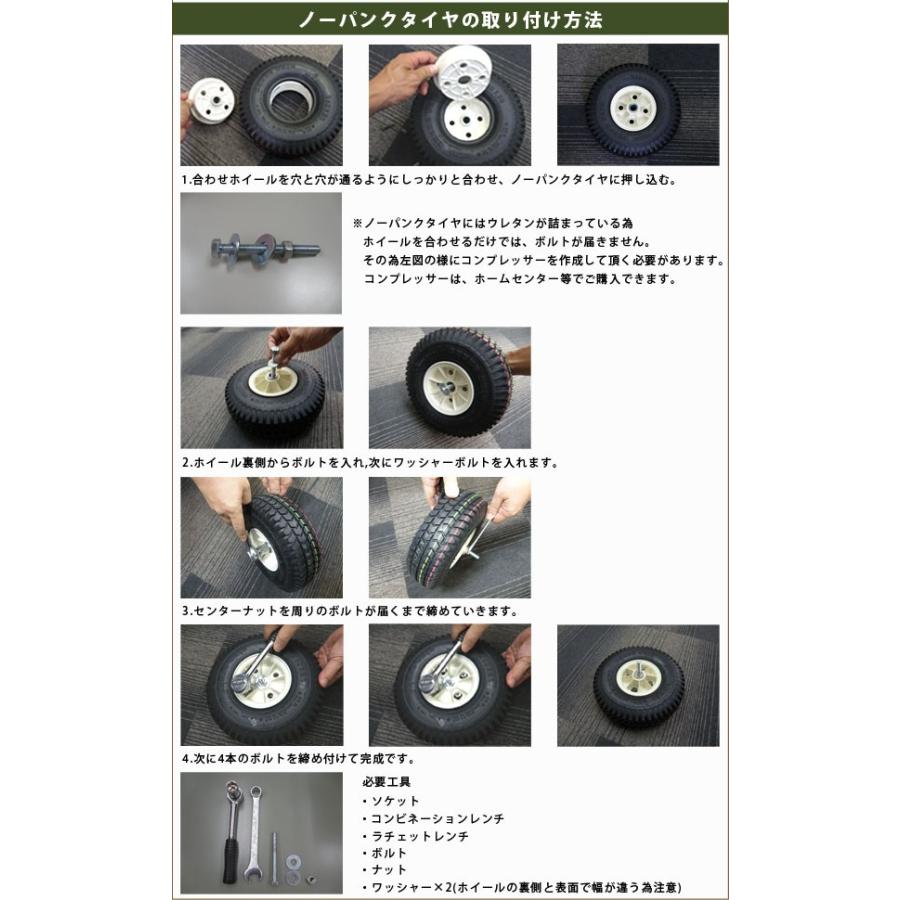 ノーパンクタイヤの取り付け方法

1.合わせホイールを穴と穴が通るようにしっかりと合わせ、ノーパンクタイヤに押し込む。

※ノーパンクタイヤにはウレタンが詰まっている為
ホイールを合わせるだけでは、ボルトが届きません。
その為左図の様にコンプレッサーを作成して頂く必要があります。
コンプレッサーは、ホームセンター等でご購入できます。

2.ホイール裏側からボルトを入れ,次にワッシャーボルトを入れます。

3.センターナットを周りのボルトが届くまで締めていきます。

4.次に4本のボルトを締め付けて完成です。

必要工具
・ソケット
・コンビネーションレンチ
・ラチェットレンチ
・ボルト
・ナット
・ワッシャー×2(ホイールの裏側と表面で幅が違う為注意)