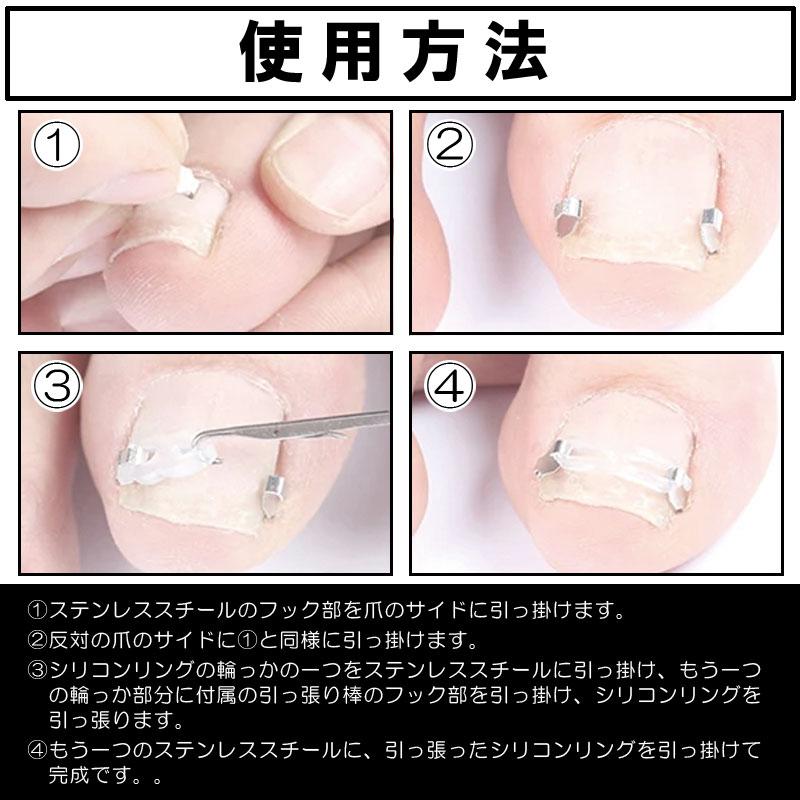 使用方法

①

②

③

④

①ステンレススチールのフック部を爪のサイドに引っ掛けます。
②反対の爪のサイドに①と同様に引っ掛けます。
③シリコンリングの輪っかの一つをステンレススチールに引っ掛け、もう一つの輪っか部分に付属の引っ張り棒のフック部を引っ掛け、シリコンリングを引っ張ります。
④もう一つのステンレススチールに、引っ張ったシリコンリングを引っ掛けて完成です。。