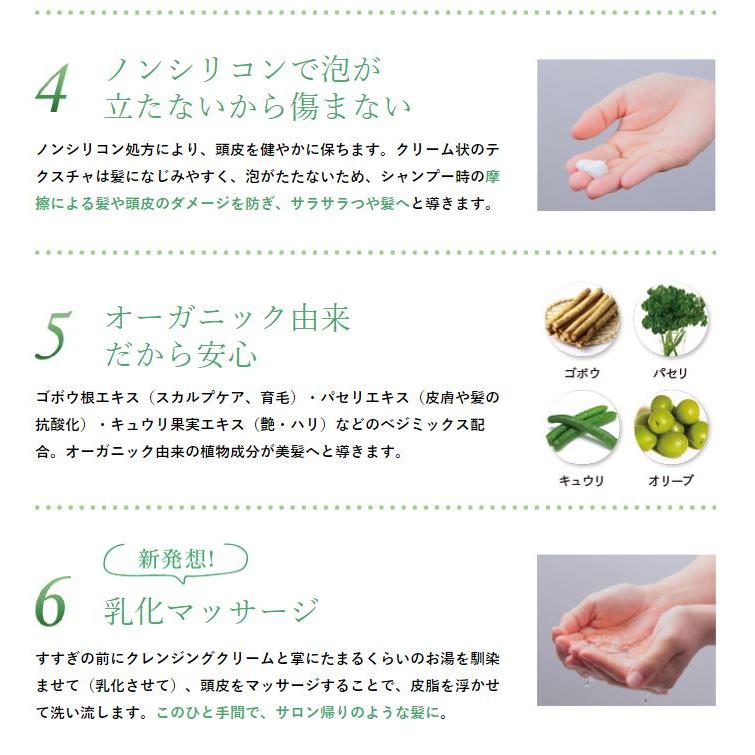 4
ノンシリコンで泡が
立たないから傷まない

ノンシリコン処方により、頭皮を健やかに保ちます。クリーム状のテクスチャは髪になじみやすく、泡がたたないため、シャンプー時の摩擦による髪や頭皮のダメージを防ぎ、サラサラつや髪へと導きます。

5
オーガニック由来
だから安心

ゴボウ根エキス（スカルプケア、育毛）・パセリエキス（皮膚や髪の抗酸化）・キュウリ果実エキス（艶・ハリ）などのベジミックス配合。オーガニック由来の植物成分が美髪へと導きます。

ゴボウ

パセリ

キュウリ

オリーブ

新発想!
6
乳化マッサージ

すすぎの前にクレンジングクリームと掌にたまるくらいのお湯を馴染ませて（乳化させて）、頭皮をマッサージすることで、皮脂を浮かせて洗い流します。このひと手間で、サロン帰りのような髪に。