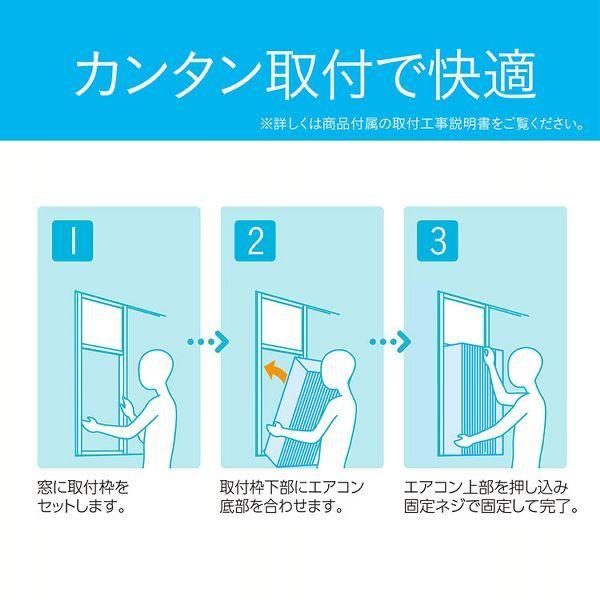 カンタン取付で快適

※詳しくは商品付属の取付工事説明書をご覧ください。

1

窓に取付枠をセットします。

2

取付枠下部にエアコン底部を合わせます。

3

エアコン上部を押し込み固定ネジで固定して完了。