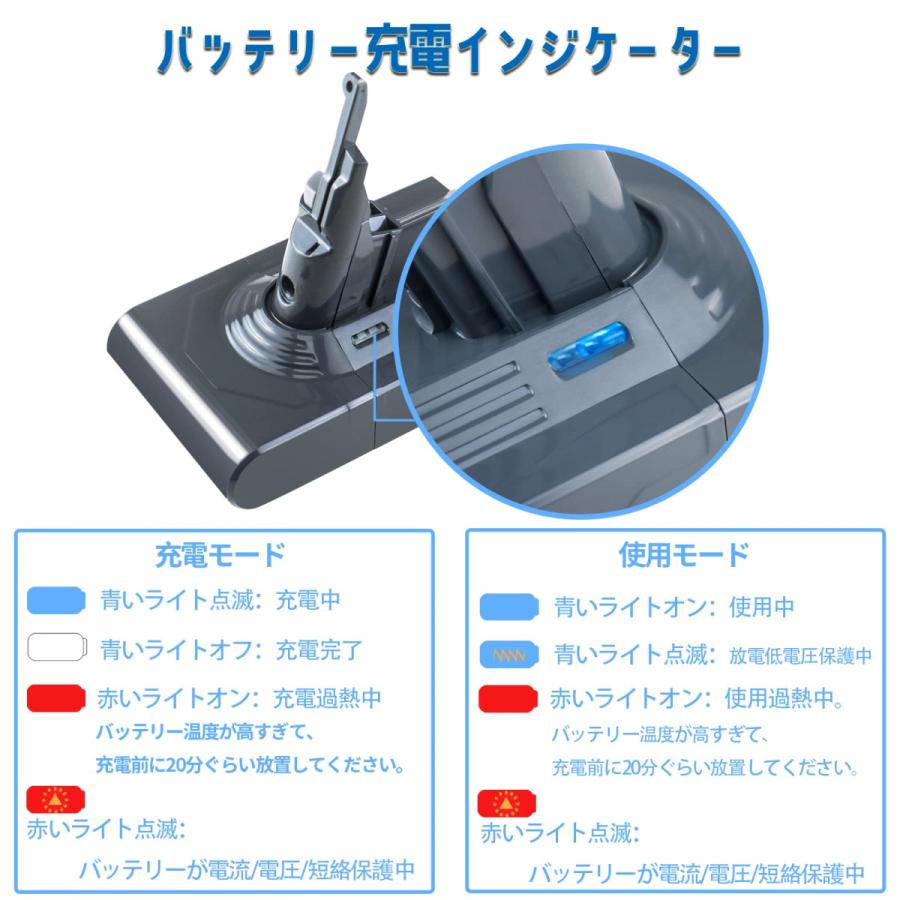 バッテリー充電インジケーター

充電モード

青いライト点滅：充電中

青いライトオフ：充電完了

赤いライトオン：充電過熱中
バッテリー温度が高すぎて、
充電前に20分ぐらい放置してください。

赤いライト点滅：
バッテリーが電流/電圧/短絡保護中

使用モード

青いライトオン：使用中

青いライト点滅：放電低電圧保護中

赤いライトオン：使用過熱中。
バッテリー温度が高すぎて、
充電前に20分ぐらい放置してください。

赤いライト点滅：
バッテリーが電流/電圧/短絡保護中