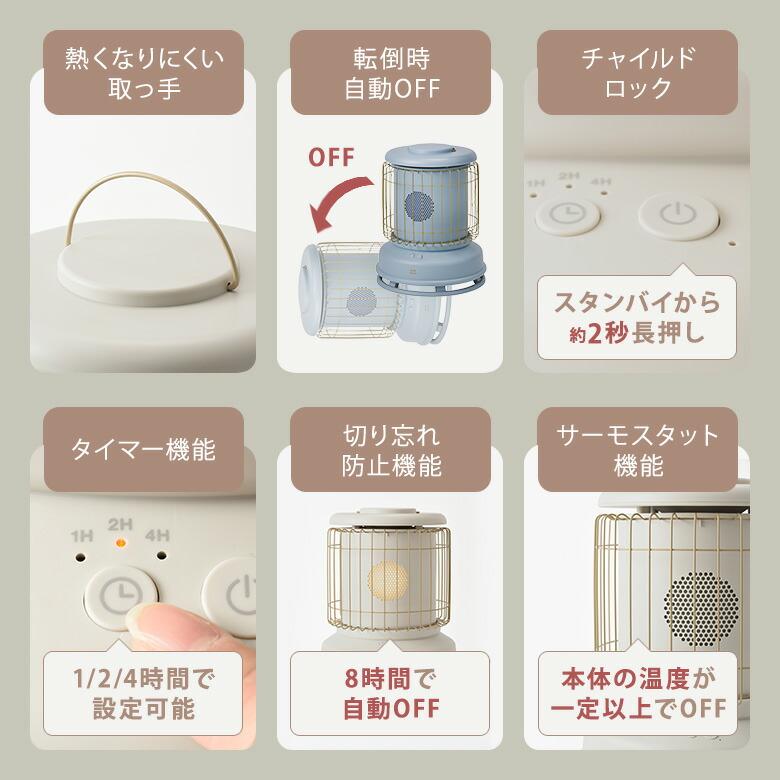 熱くなりにくい取っ手

転倒時自動OFF

OFF

チャイルドロック

1H 2H 4H

スタンバイから約2秒長押し

タイマー機能

1H 2H 4H

1/2/4時間で設定可能

切り忘れ防止機能

8時間で自動OFF

サーモスタット機能

本体の温度が一定以上でOFF