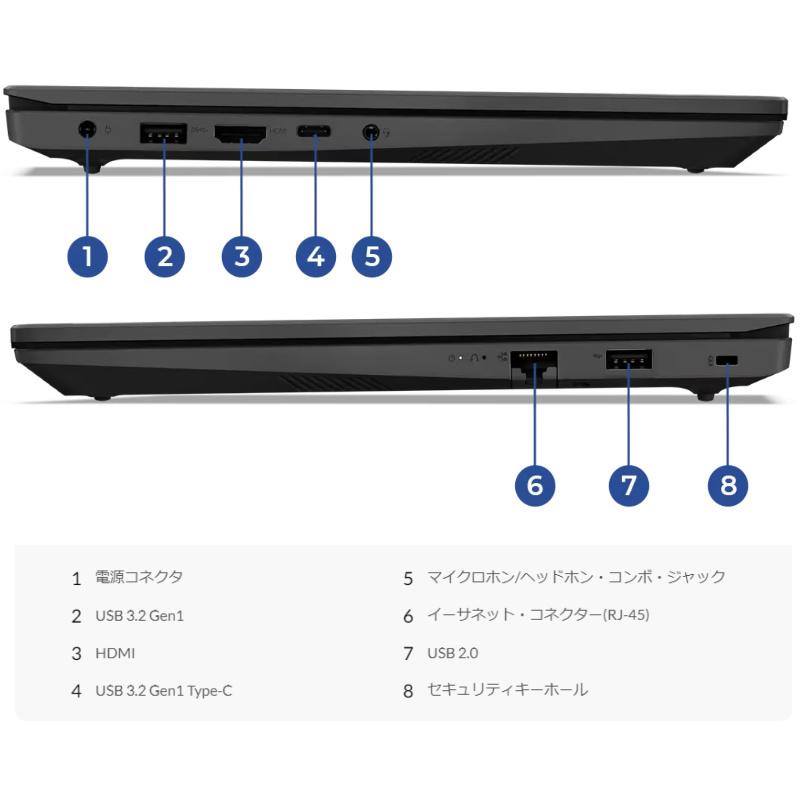 1
2
3
4
5

6
7
8

1 電源コネクタ
2 USB 3.2 Gen1
3 HDMI
4 USB 3.2 Gen1 Type-C

5 マイクロホン/ヘッドホン・コンボ・ジャック
6 イーサネット・コネクター(RJ-45)
7 USB 2.0
8 セキュリティキーホール