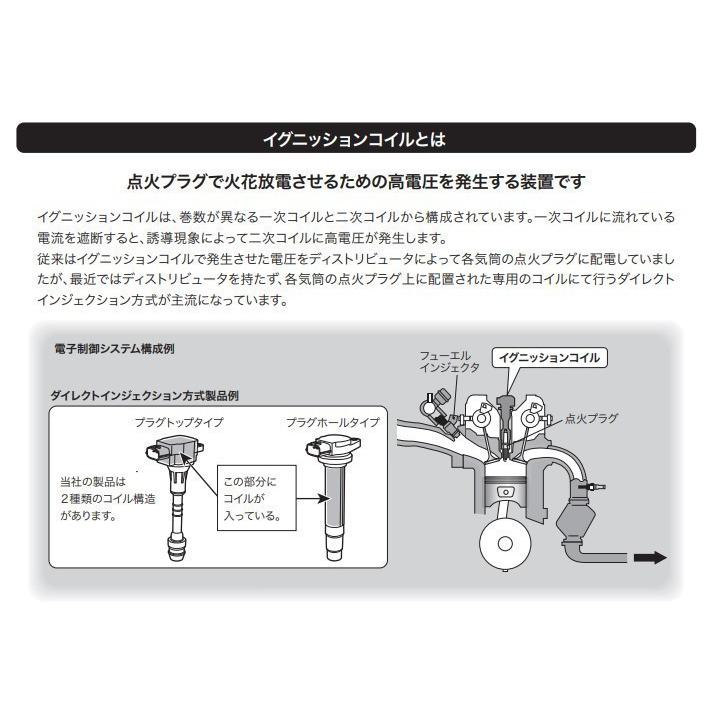 イグニッションコイルとは

点火プラグで火花放電させるための高電圧を発生する装置です

イグニッションコイルは、巻数が異なる一次コイルと二次コイルから構成されています。一次コイルに流れている電流を遮断すると、誘導現象によって二次コイルに高電圧が発生します。
従来はイグニッションコイルで発生させた電圧をディストリビュータによって各気筒の点火プラグに配電していましたが、最近ではディストリビュータを持たず、各気筒の点火プラグ上に配置された専用のコイルにて行うダイレクトインジェクション方式が主流になっています。

電子制御システム構成例

ダイレクトインジェクション方式製品例

プラグトップタイプ

プラグホールタイプ

当社の製品は2種類のコイル構造があります。

この部分にコイルが入っている。

フューエルインジェクタ

イグニッションコイル

点火プラグ