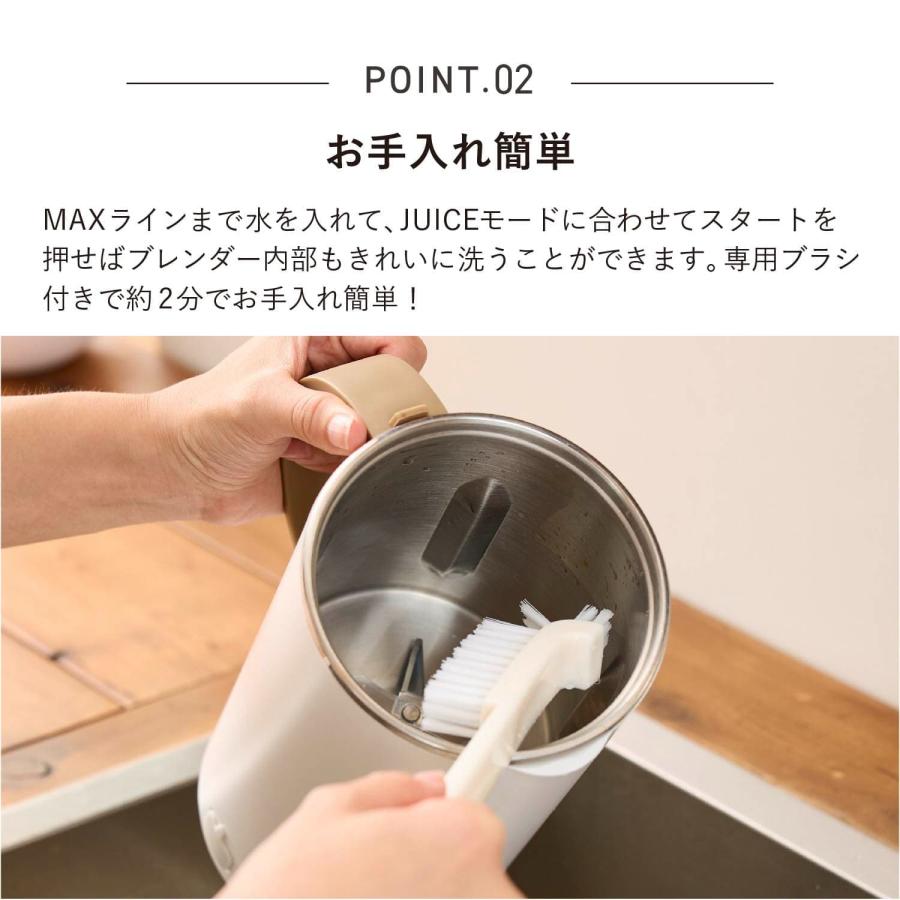 POINT.02

お手入れ簡単

MAXラインまで水を入れて、JUICEモードに合わせてスタートを押せばブレンダー内部もきれいに洗うことができます。専用ブラシ付きで約2分でお手入れ簡単！