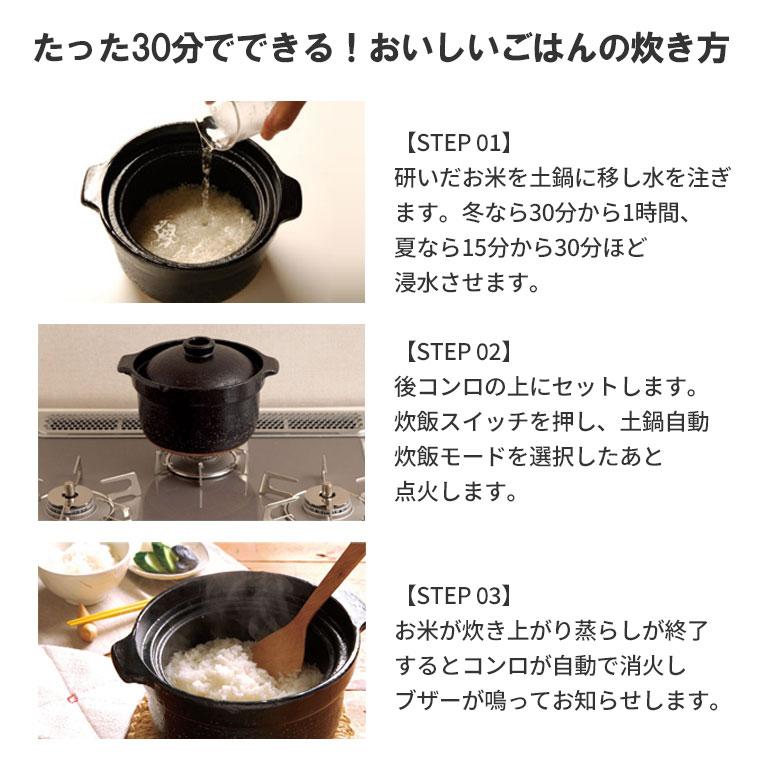 たった30分でできる！おいしいごはんの炊き方

【STEP 01】
研いだお米を土鍋に移し水を注ぎます。冬なら30分から1時間、夏なら15分から30分ほど浸水させます。

【STEP 02】
後コンロの上にセットします。炊飯スイッチを押し、土鍋自動炊飯モードを選択したあと点火します。

【STEP 03】
お米が炊き上がり蒸らしが終了するとコンロが自動で消火しブザーが鳴ってお知らせします。