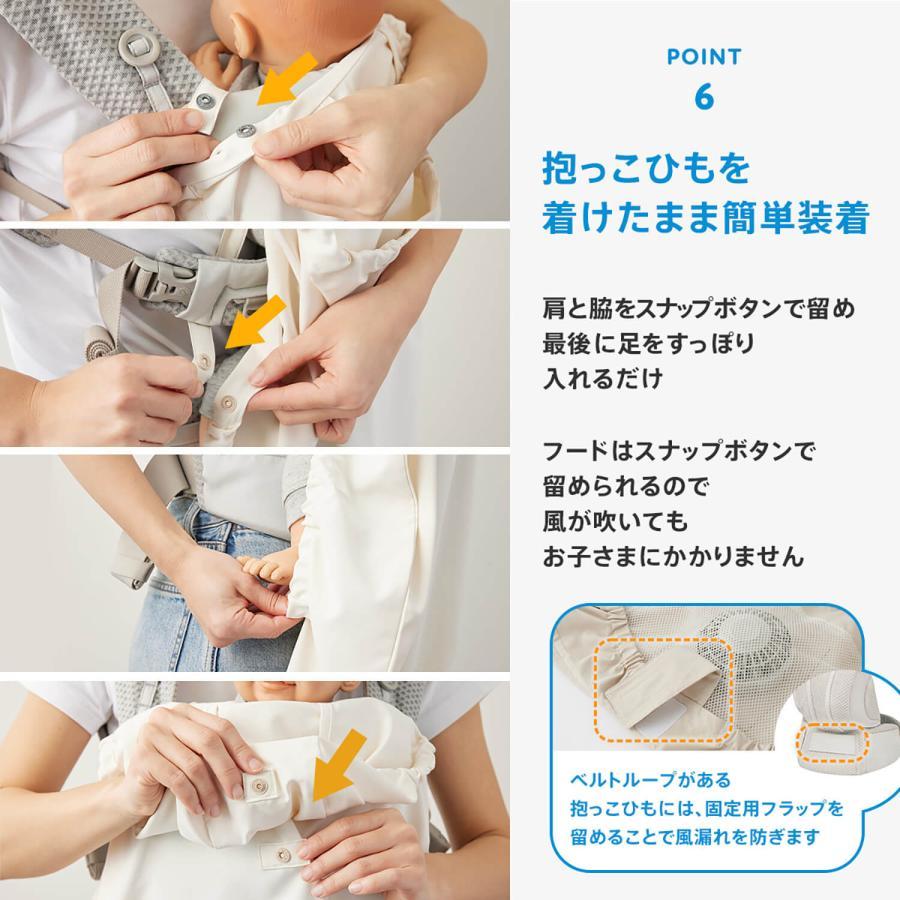 POINT
6

抱っこひもを
着けたまま簡単装着

肩と脇をスナップボタンで留め
最後に足をすっぽり
入れるだけ

フードはスナップボタンで
留められるので
風が吹いても
お子さまにかかりません

ベルトループがある
抱っこひもには、固定用フラップを
留めることで風漏れを防ぎます