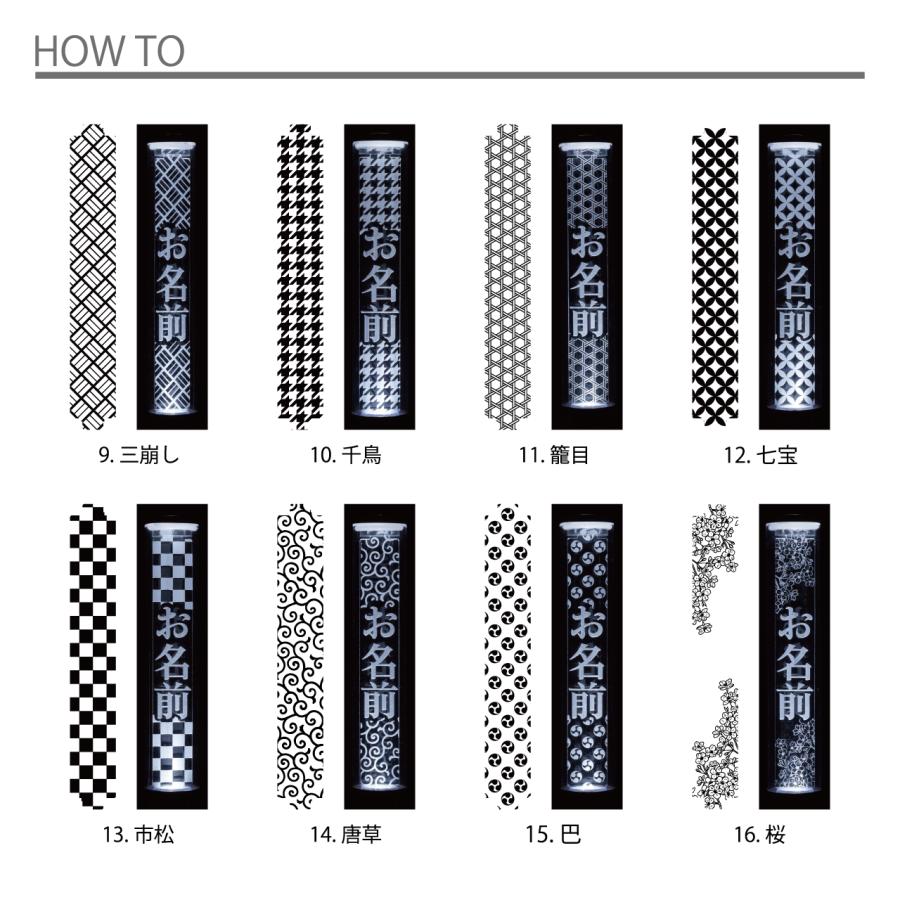 HOW TO

お名前

9. 三崩し

お名前

10. 千鳥

お名前

11. 籠目

お名前

12. 七宝

お名前

13. 市松

お名前

14. 唐草

お名前

15. 巴

お名前

16. 桜