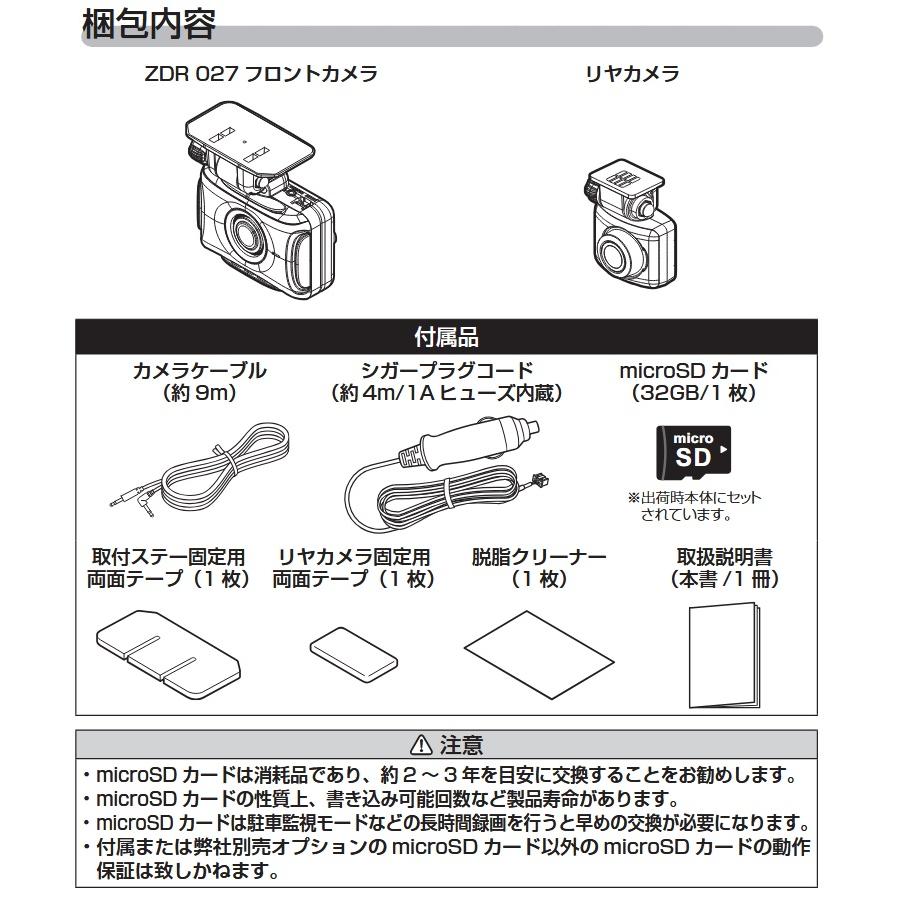 梱包内容

ZDR 027 フロントカメラ

リヤカメラ

付属品

カメラケーブル
（約 9m）

シガープラグコード
（約 4m/1A ヒューズ内蔵）

microSD カード
（32GB/1 枚）

micro
SD

※出荷時本体にセットされています。

取付ステー固定用
両面テープ（1 枚）

リヤカメラ固定用
両面テープ（1 枚）

脱脂クリーナー
（1 枚）

取扱説明書
（本書 /1 冊）

⚠ 注意

・microSD カードは消耗品であり、約 2 ～ 3 年を目安に交換することをお勧めします。
・microSD カードの性質上、書き込み可能回数など製品寿命があります。
・microSD カードは駐車監視モードなどの長時間録画を行うと早めの交換が必要になります。
・付属または弊社別売オプションの microSD カード以外の microSD カードの動作保証は致しかねます。