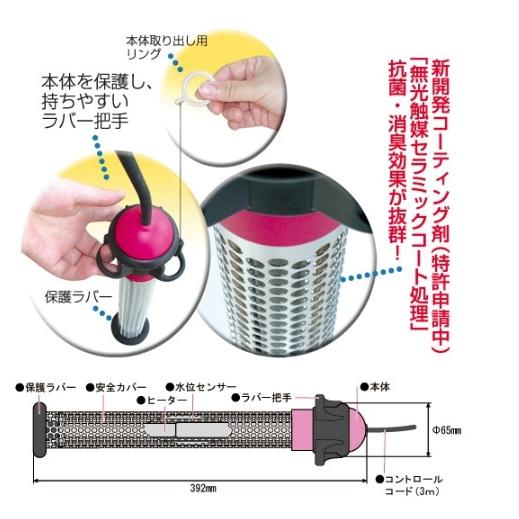 本体取り出し用リング

本体を保護し、持ちやすいラバー把手

保護ラバー

新開発コーティング剤(特許申請中)
「無光触媒セラミックコート処理」
抗菌・消臭効果が抜群!

●保護ラバー ●安全カバー ●ヒーター ●水位センサー ●ラバー把手 ●本体

Φ65㎜

392㎜

●コントロールコード(3m)