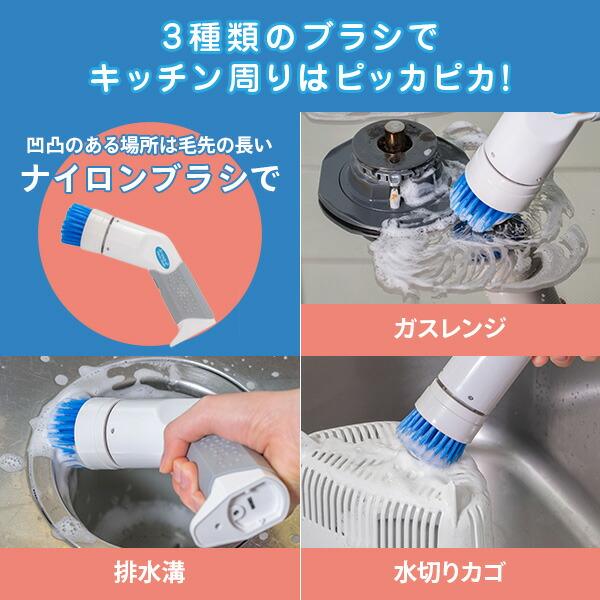 3種類のブラシで
キッチン周りはピッカピカ!

凹凸のある場所は毛先の長い
ナイロンブラシで

ガスレンジ

排水溝

水切りカゴ