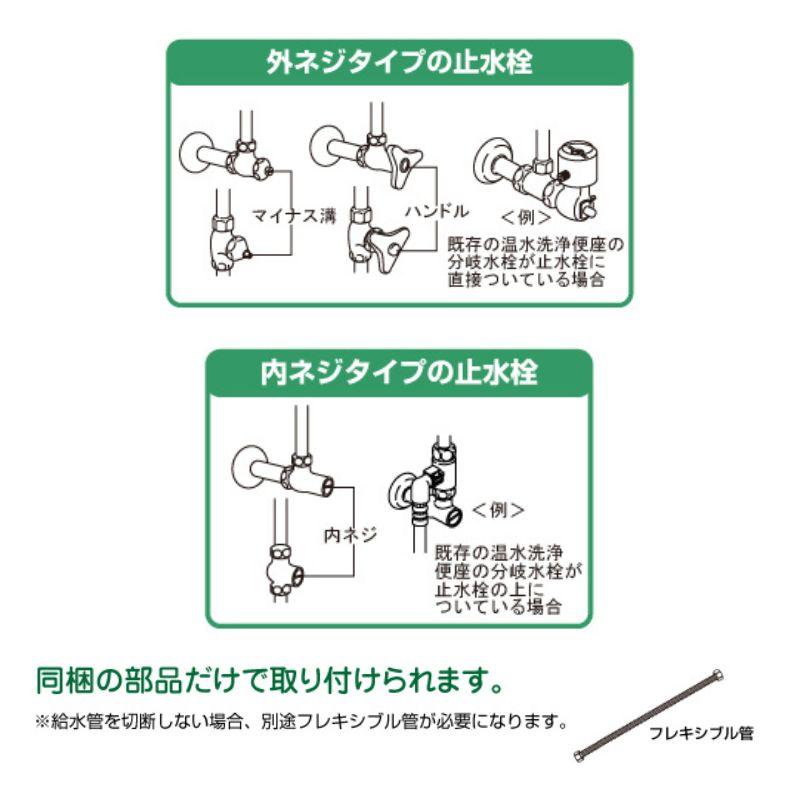 外ネジタイプの止水栓

マイナス溝

ハンドル

＜例＞

既存の温水洗浄便座の分岐水栓が止水栓に直接ついている場合

内ネジタイプの止水栓

内ネジ

＜例＞

既存の温水洗浄便座の分岐水栓が止水栓の上についている場合

同梱の部品だけで取り付けられます。

※給水管を切断しない場合、別途フレキシブル管が必要になります。

フレキシブル管