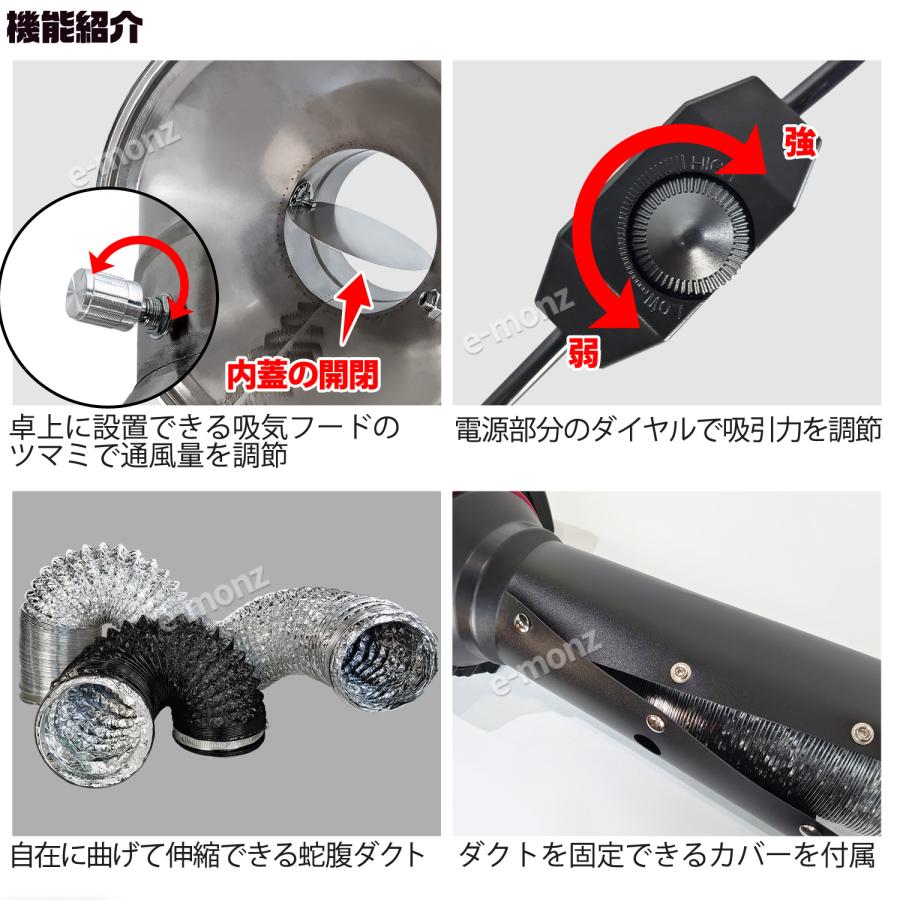 機能紹介

e-monz

内蓋の開閉

卓上に設置できる吸気フードのツマミで通風量を調節

e-monz

HIGH

LOW

強

弱

電源部分のダイヤルで吸引力を調節

e-monz

自在に曲げて伸縮できる蛇腹ダクト

e-monz

ダクトを固定できるカバーを付属