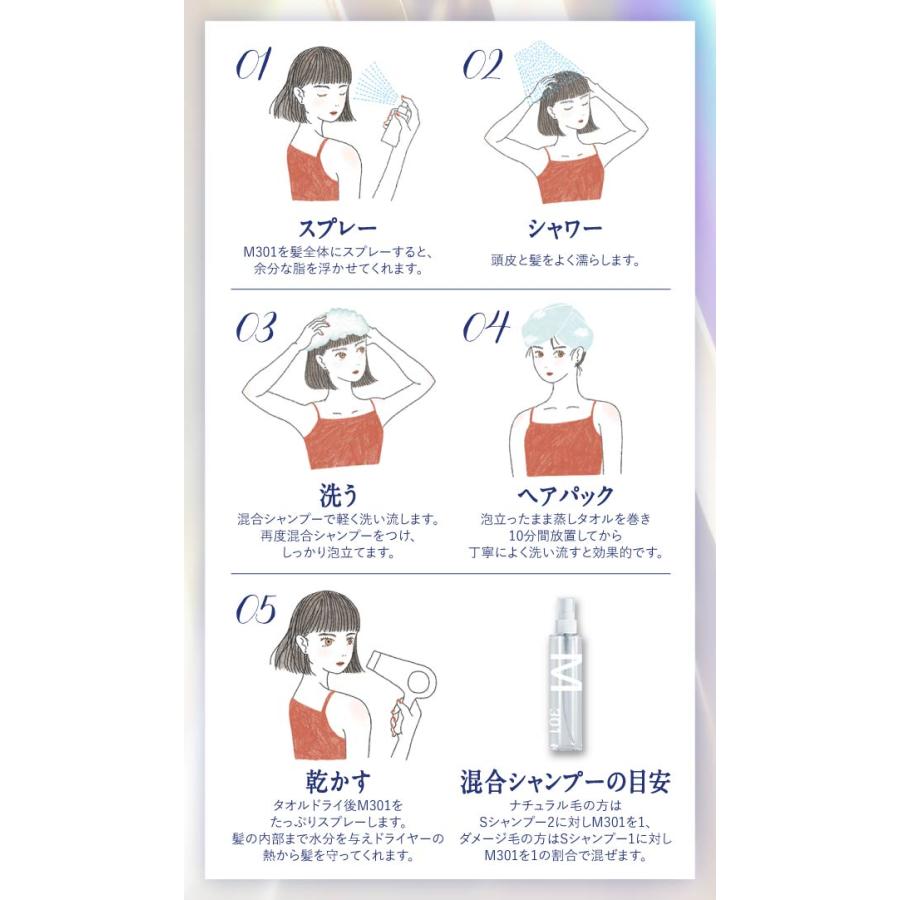 01

スプレー
M301を髪全体にスプレーすると、余分な脂を浮かせてくれます。

02

シャワー
頭皮と髪をよく濡らします。

03

洗う
混合シャンプーで軽く洗い流します。再度混合シャンプーをつけ、しっかり泡立てます。

04

ヘアパック
泡立ったまま蒸しタオルを巻き10分間放置してから丁寧によく洗い流すと効果的です。

05

乾かす
タオルドライ後M301をたっぷりスプレーします。髪の内部まで水分を与えドライヤーの熱から髪を守ってくれます。

M
301

混合シャンプーの目安
ナチュラル毛の方はSシャンプー2に対しM301を1、ダメージ毛の方はSシャンプー1に対しM301を1の割合で混ぜます。