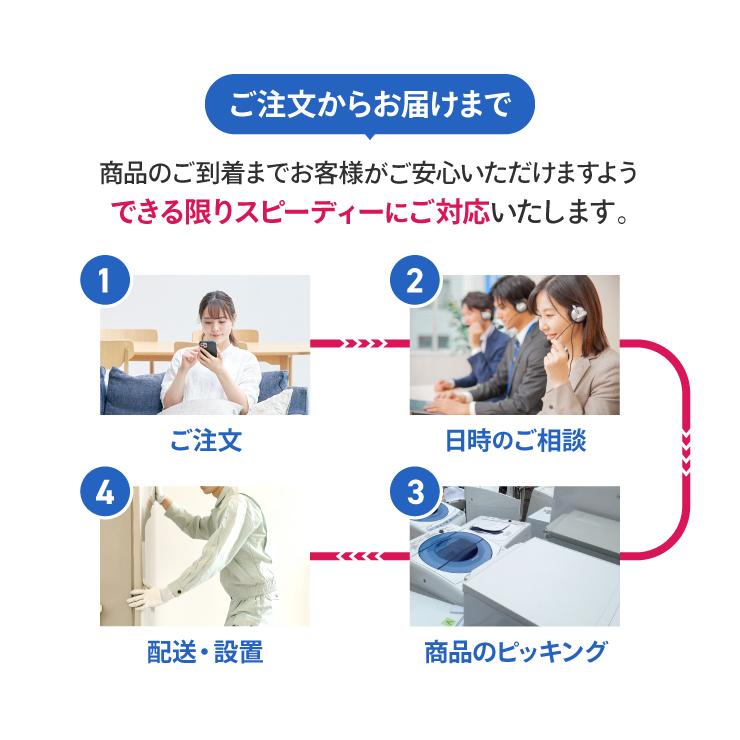 ご注文からお届けまで

商品のご到着までお客様がご安心いただけますよう
できる限りスピーディーにご対応いたします。

1
ご注文

2
日時のご相談

3
商品のピッキング

4
配送・設置