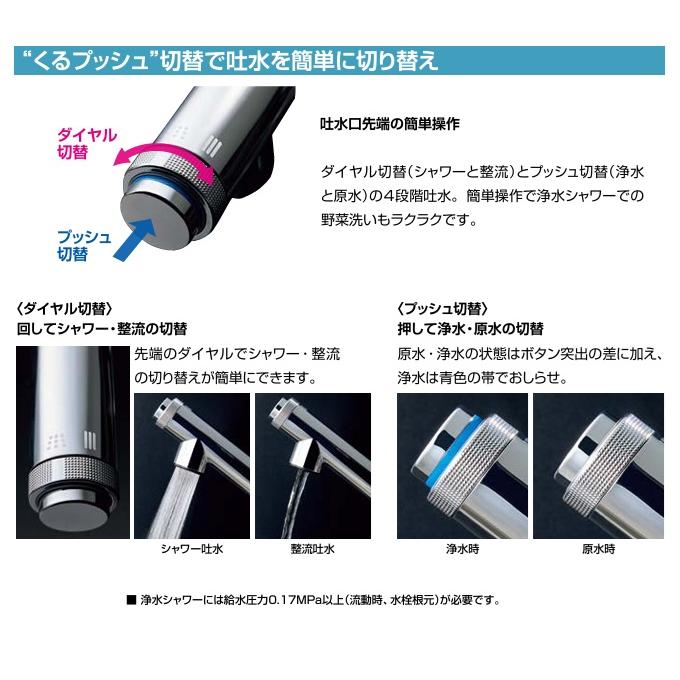 “くるプッシュ”切替で吐水を簡単に切り替え

ダイヤル切替

プッシュ切替

吐水口先端の簡単操作

ダイヤル切替（シャワーと整流）とプッシュ切替（浄水と原水）の4段階吐水。簡単操作で浄水シャワーでの野菜洗いもラクラクです。

〈ダイヤル切替〉
回してシャワー・整流の切替

先端のダイヤルでシャワー・整流の切り替えが簡単にできます。

シャワー吐水

整流吐水

〈プッシュ切替〉
押して浄水・原水の切替

原水・浄水の状態はボタン突出の差に加え、浄水は青色の帯でおしらせ。

浄水時

原水時

■ 浄水シャワーには給水圧力0.17MPa以上（流動時、水栓根元）が必要です。